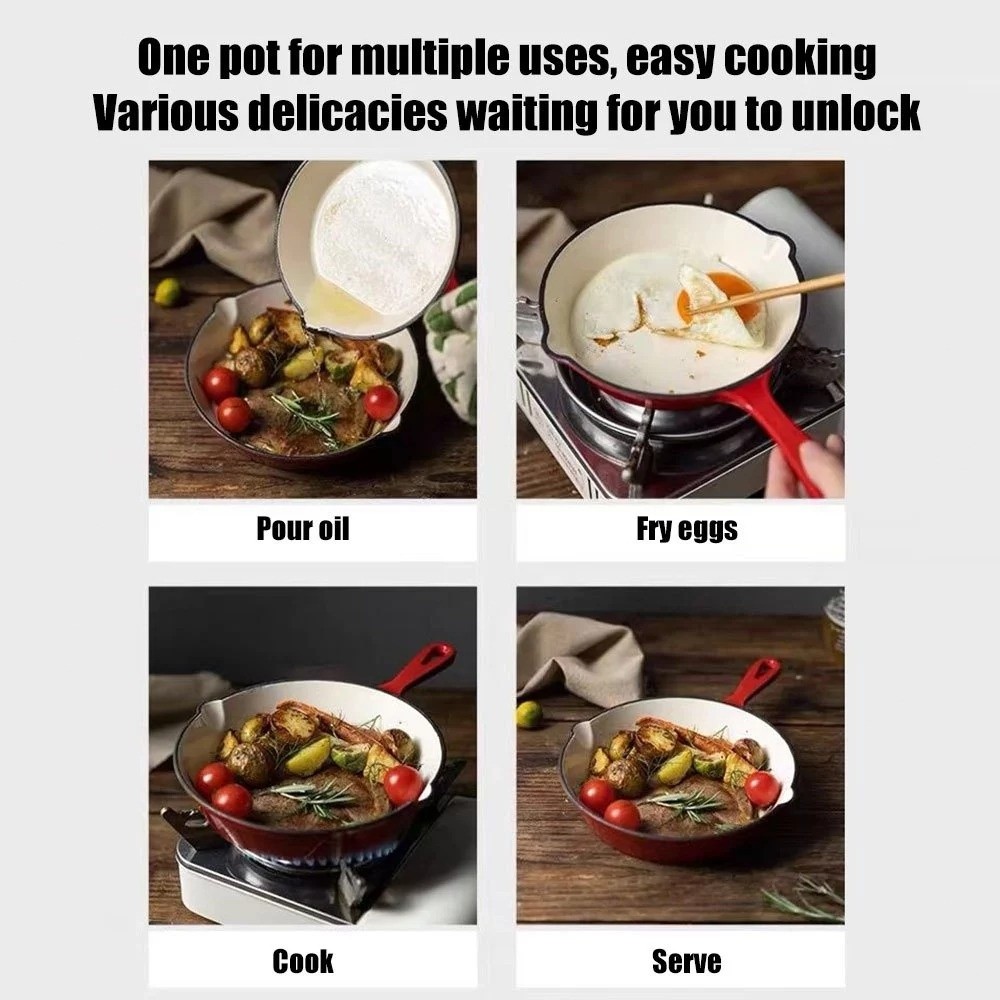 One pot for multiple uses, easy cooking
Various delicacies waiting for you to unlock

Pour oil

Fry eggs

Cook

Serve