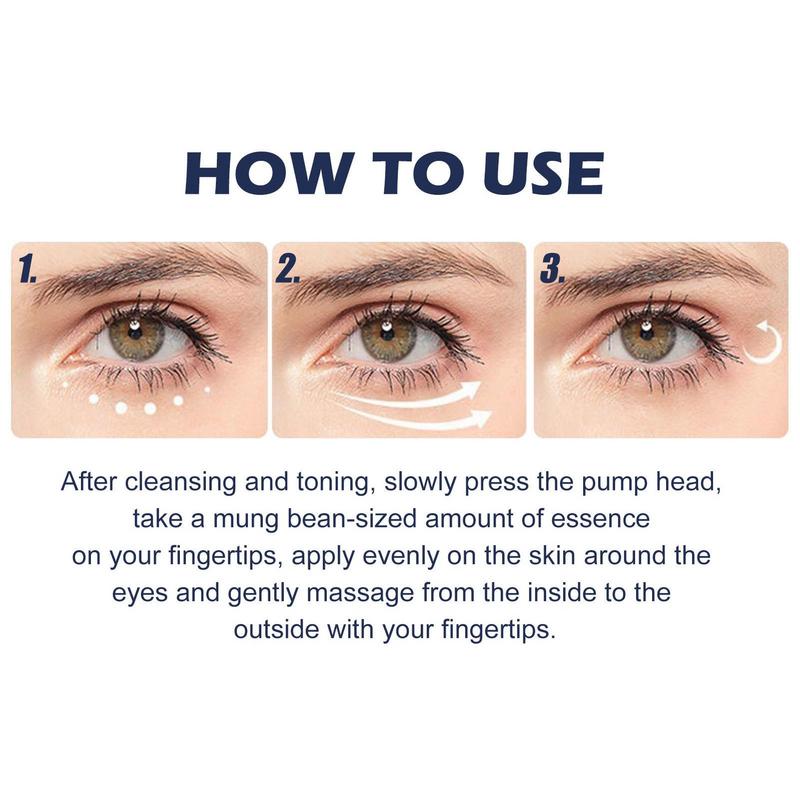 HOW TO USE

1.

2.

3.

After cleansing and toning, slowly press the pump head, take a mung bean-sized amount of essence on your fingertips, apply evenly on the skin around the eyes and gently massage from the inside to the outside with your fingertips.