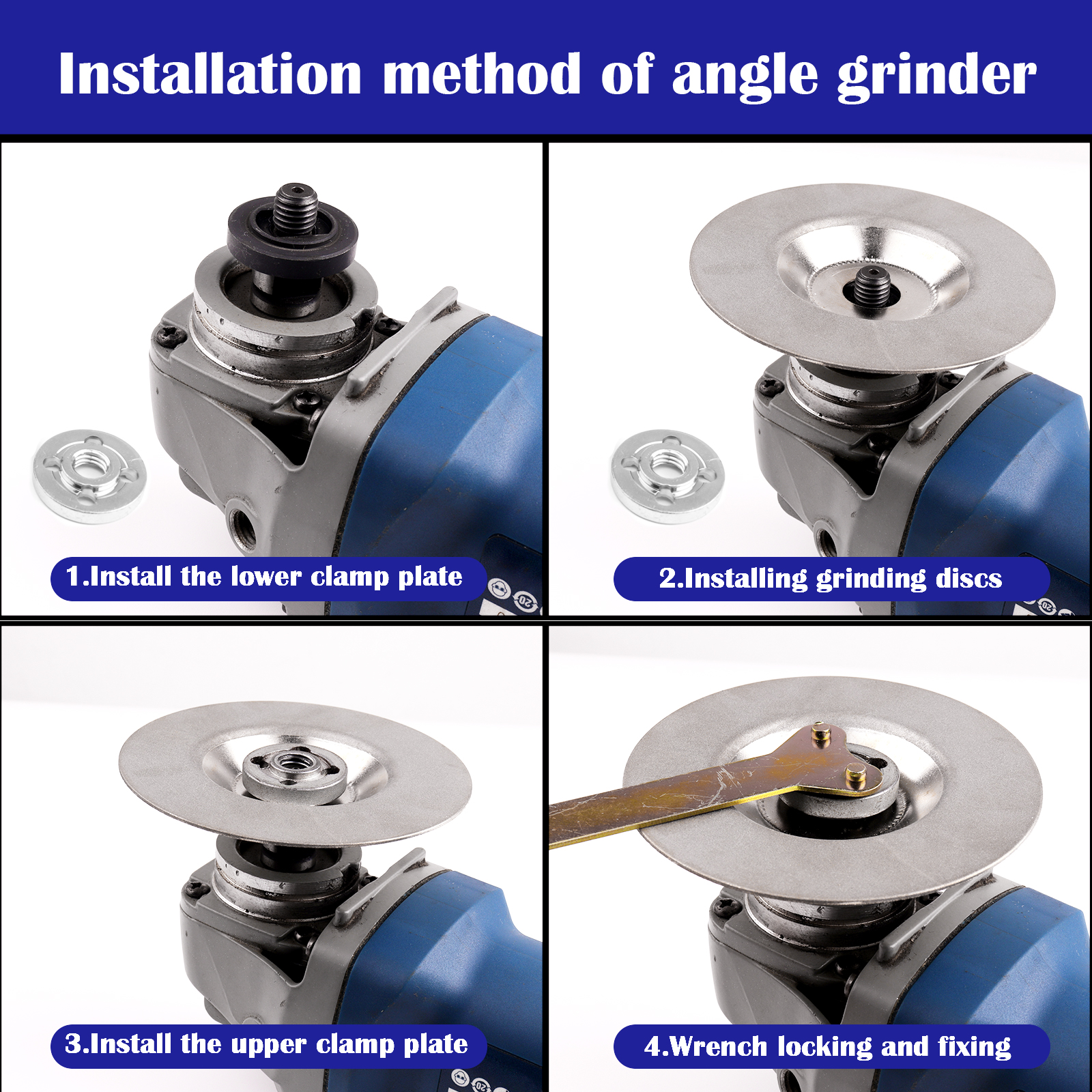 Installation method of angle grinder

1.Install the lower clamp plate

2.Installing grinding discs

3.Install the upper clamp plate

4.Wrench locking and fixing