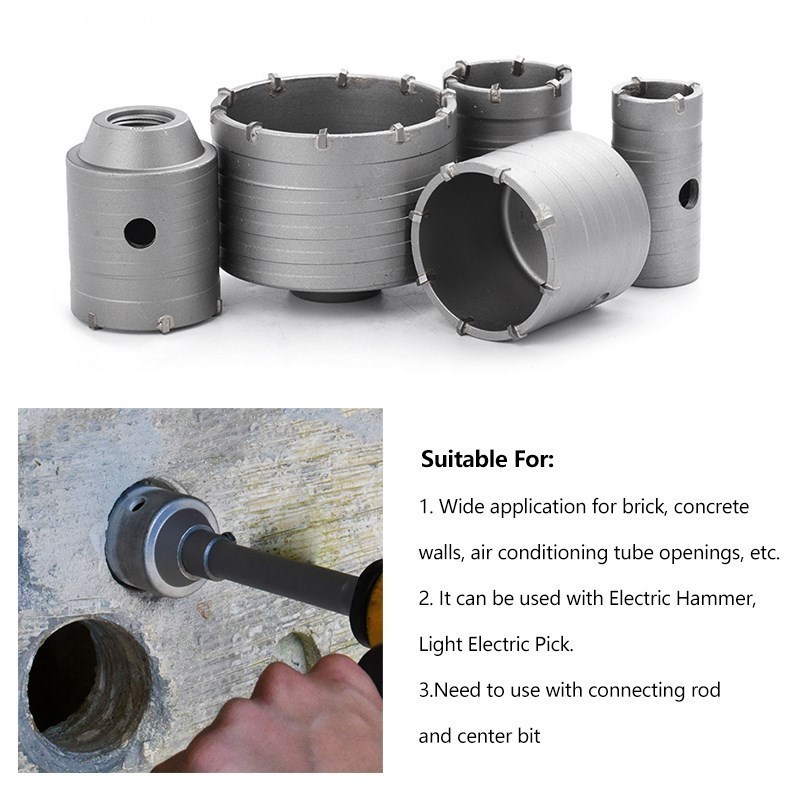 Suitable For:

1. Wide application for brick, concrete walls, air conditioning tube openings, etc.

2. It can be used with Electric Hammer, Light Electric Pick.

3.Need to use with connecting rod and center bit