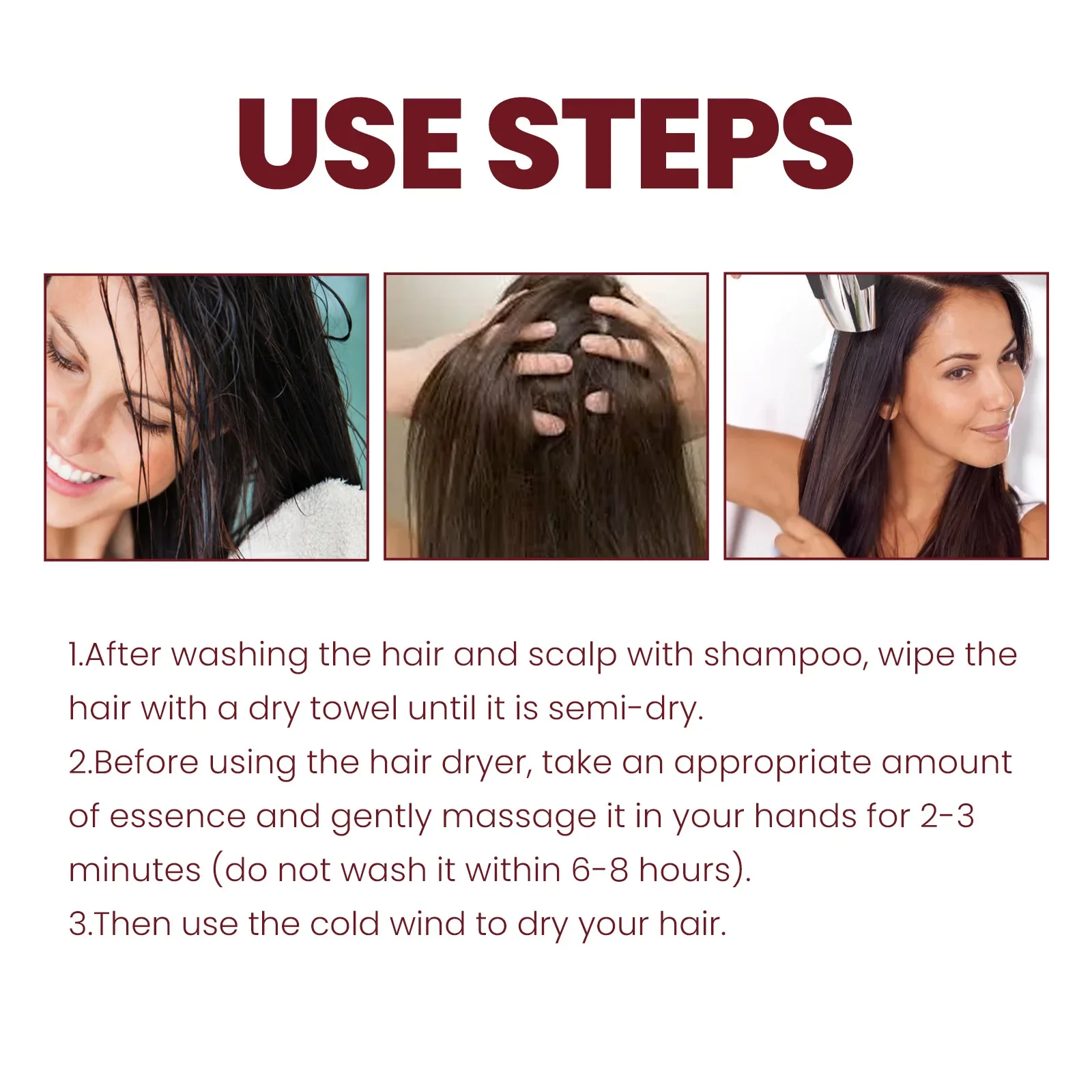 USE STEPS

1.After washing the hair and scalp with shampoo, wipe the hair with a dry towel until it is semi-dry.
2.Before using the hair dryer, take an appropriate amount of essence and gently massage it in your hands for 2-3 minutes (do not wash it within 6-8 hours).
3.Then use the cold wind to dry your hair.