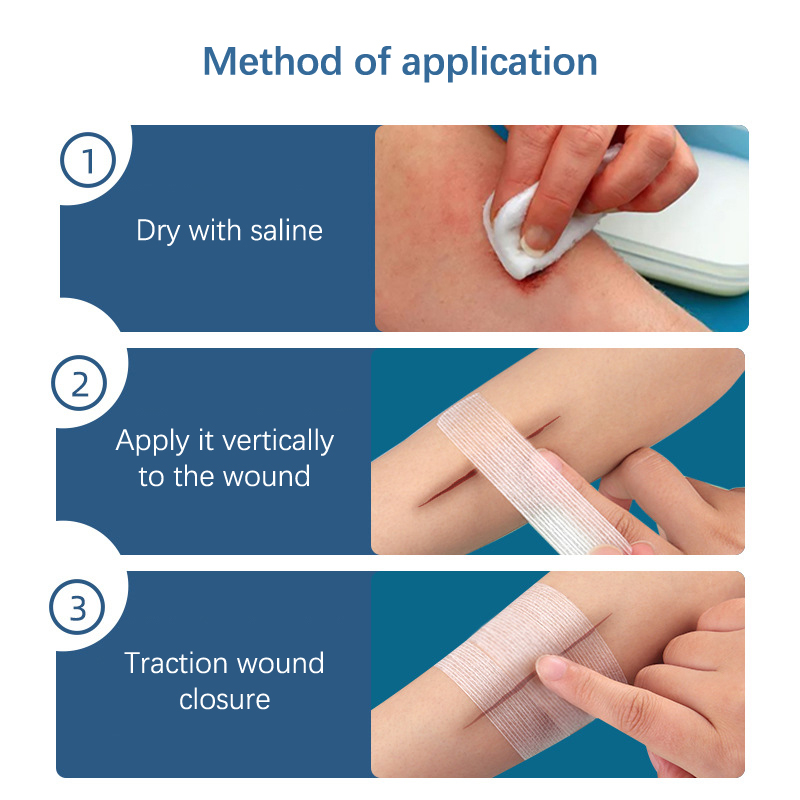 Method of application

1

Dry with saline

2

Apply it vertically to the wound

3

Traction wound closure