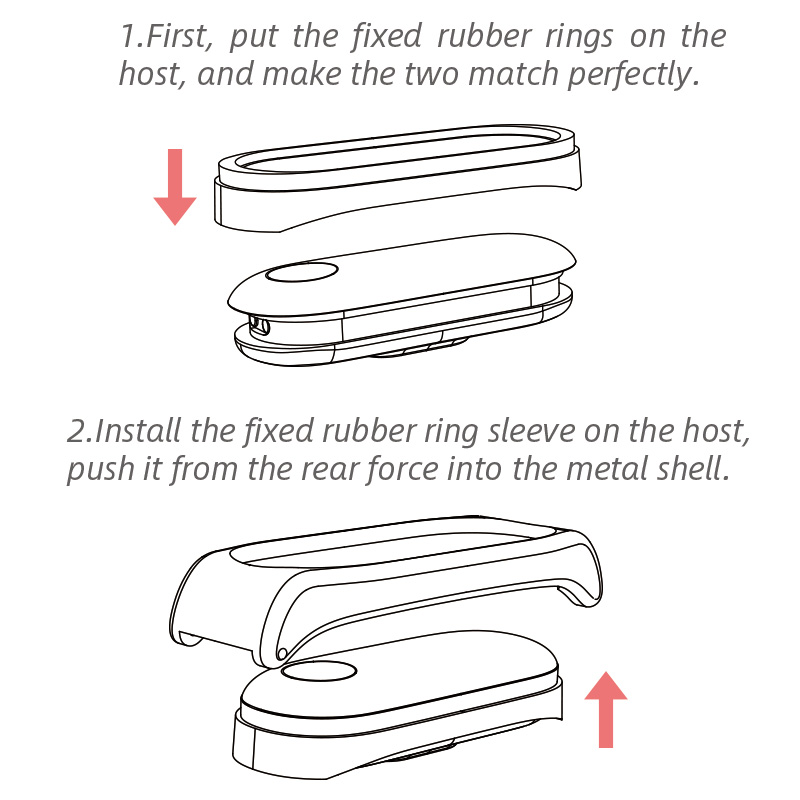 1.First, put the fixed rubber rings on the host, and make the two match perfectly.

2.Install the fixed rubber ring sleeve on the host, push it from the rear force into the metal shell.