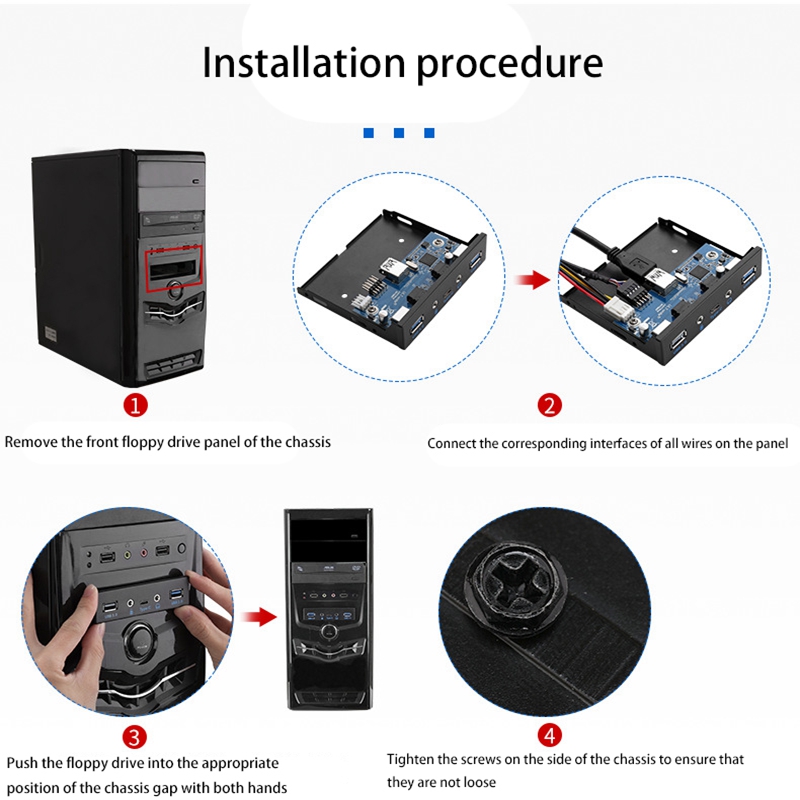 Installation procedure

1

Remove the front floppy drive panel of the chassis

2

Connect the corresponding interfaces of all wires on the panel

3

Push the floppy drive into the appropriate position of the chassis gap with both hands

4

Tighten the screws on the side of the chassis to ensure that they are not loose