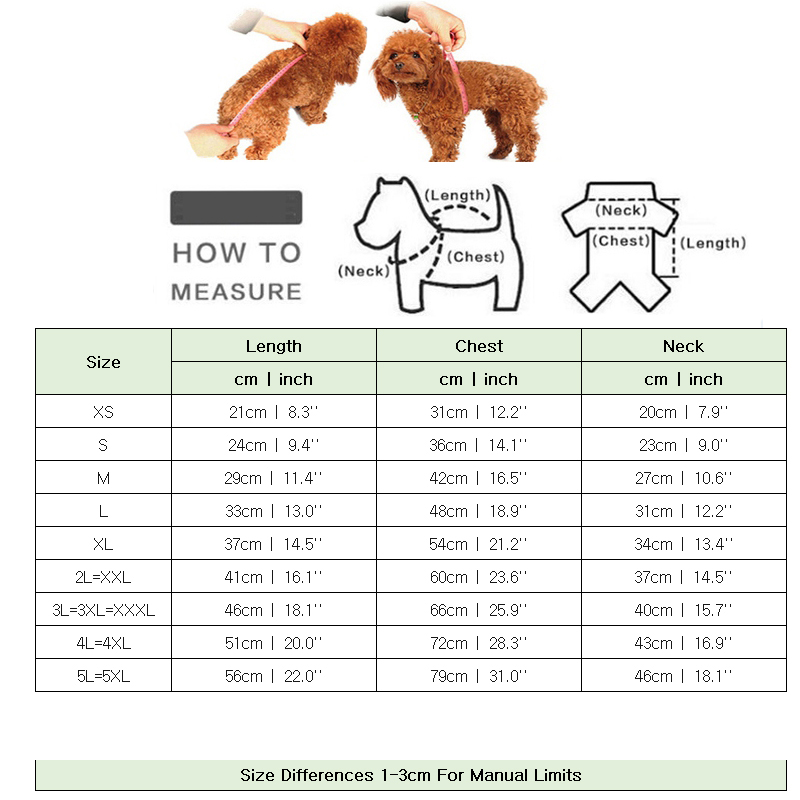 HOW TO MEASURE

(Length)
(Neck)
(Chest)

(Neck)
(Chest)
(Length)

| Size | Length | Chest | Neck |
|---|---|---|---|
| | cm \| inch | cm \| inch | cm \| inch |
| XS | 21cm \| 8.3'' | 31cm \| 12.2'' | 20cm \| 7.9'' |
| S | 24cm \| 9.4'' | 36cm \| 14.1'' | 23cm \| 9.0'' |
| M | 29cm \| 11.4'' | 42cm \| 16.5'' | 27cm \| 10.6'' |
| L | 33cm \| 13.0'' | 48cm \| 18.9'' | 31cm \| 12.2'' |
| XL | 37cm \| 14.5'' | 54cm \| 21.2'' | 34cm \| 13.4'' |
| 2L=XXL | 41cm \| 16.1'' | 60cm \| 23.6'' | 37cm \| 14.5'' |
| 3L=3XL=XXXL | 46cm \| 18.1'' | 66cm \| 25.9'' | 40cm \| 15.7'' |
| 4L=4XL | 51cm \| 20.0'' | 72cm \| 28.3'' | 43cm \| 16.9'' |
| 5L=5XL | 56cm \| 22.0'' | 79cm \| 31.0'' | 46cm \| 18.1'' |

Size Differences 1-3cm For Manual Limits