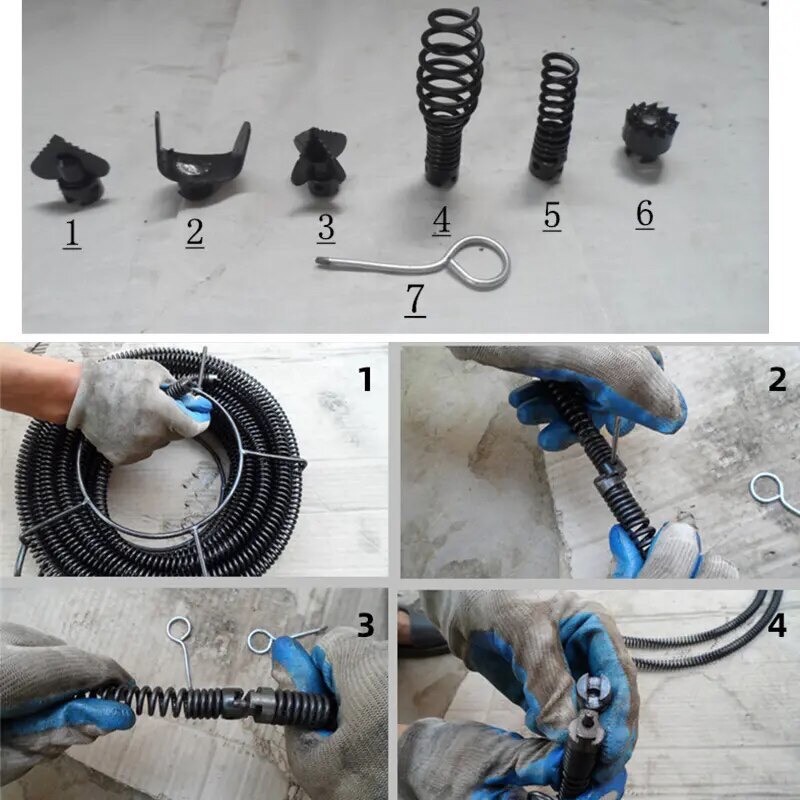 1
2
3
4
5
6
7

1
2
3
4