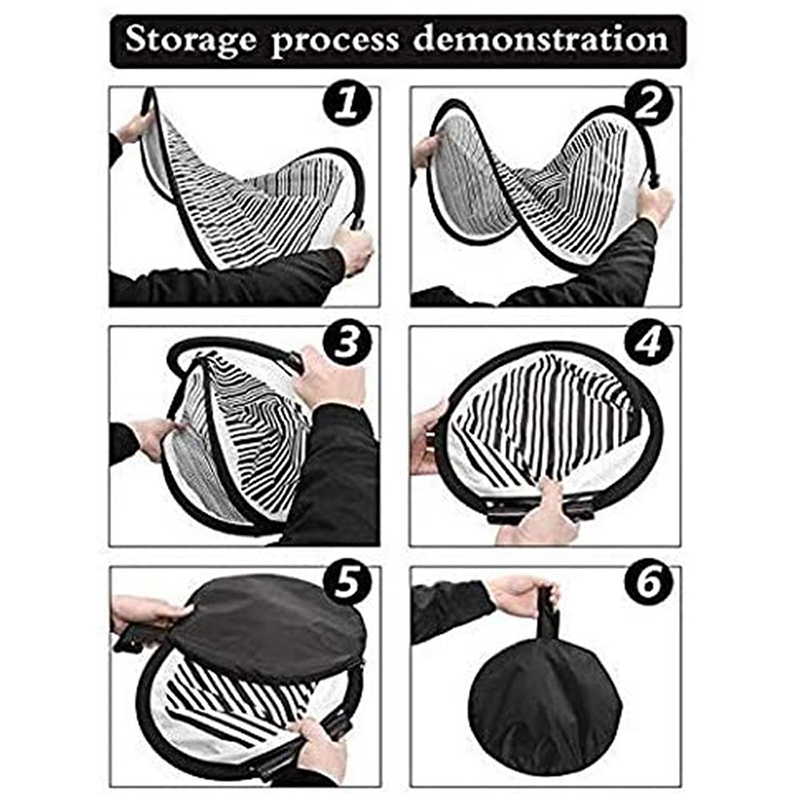 Storage process demonstration

1

2

3

4

5

6