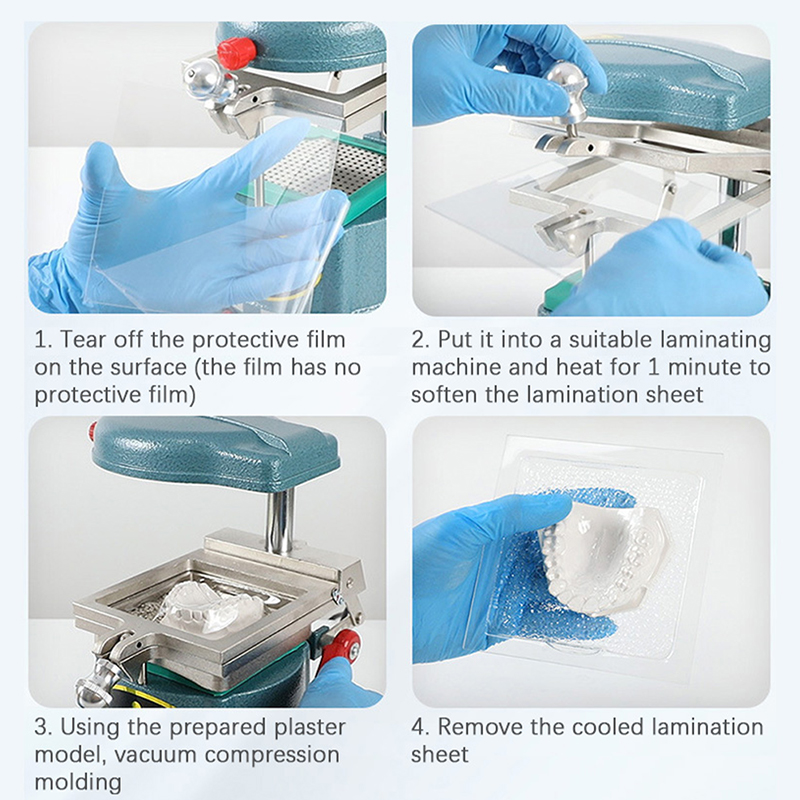 1. Tear off the protective film on the surface (the film has no protective film)

2. Put it into a suitable laminating machine and heat for 1 minute to soften the lamination sheet

3. Using the prepared plaster model, vacuum compression molding

4. Remove the cooled lamination sheet