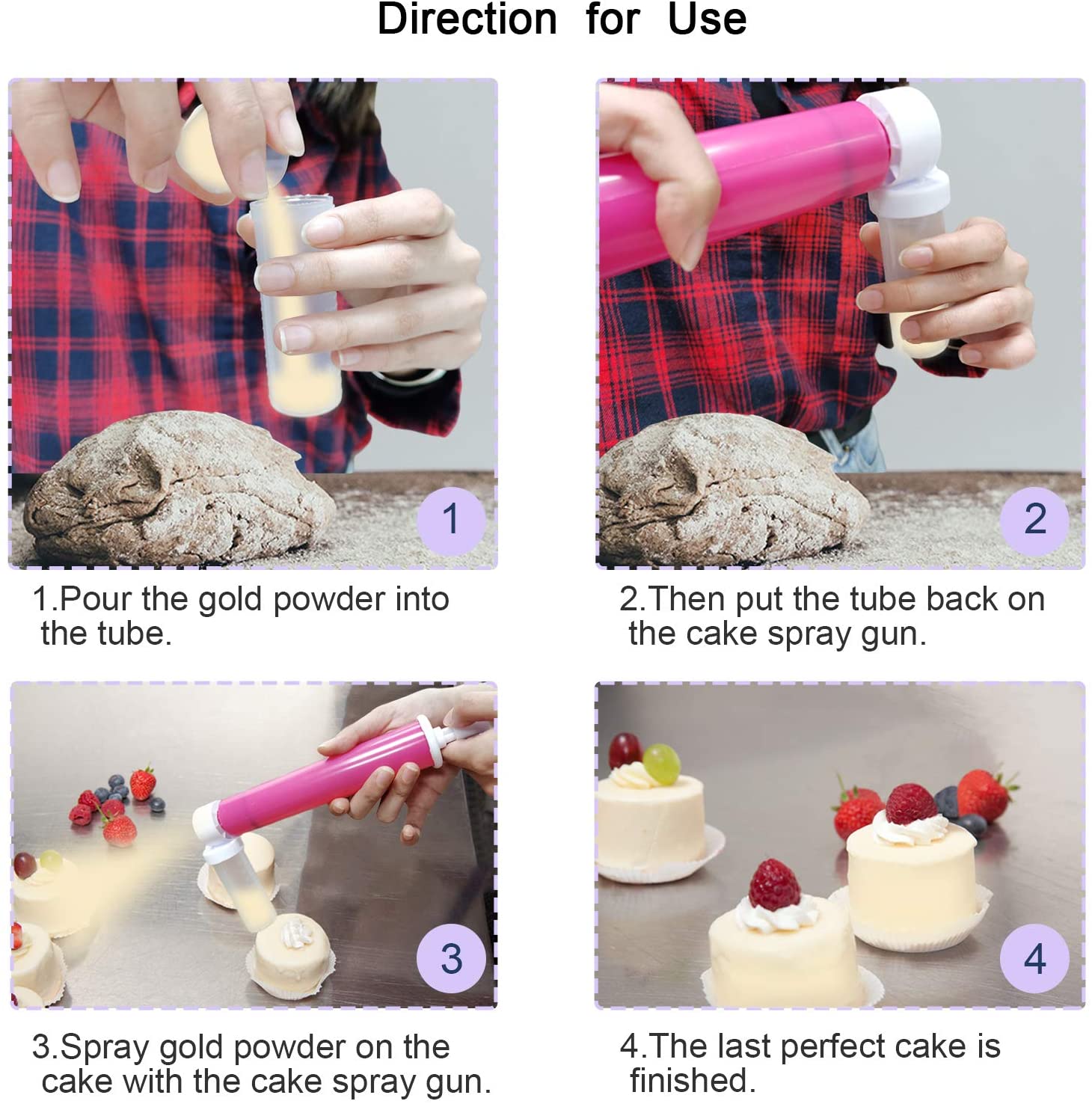 Direction for Use

1

1.Pour the gold powder into the tube.

2

2.Then put the tube back on the cake spray gun.

3

3.Spray gold powder on the cake with the cake spray gun.

4

4.The last perfect cake is finished.