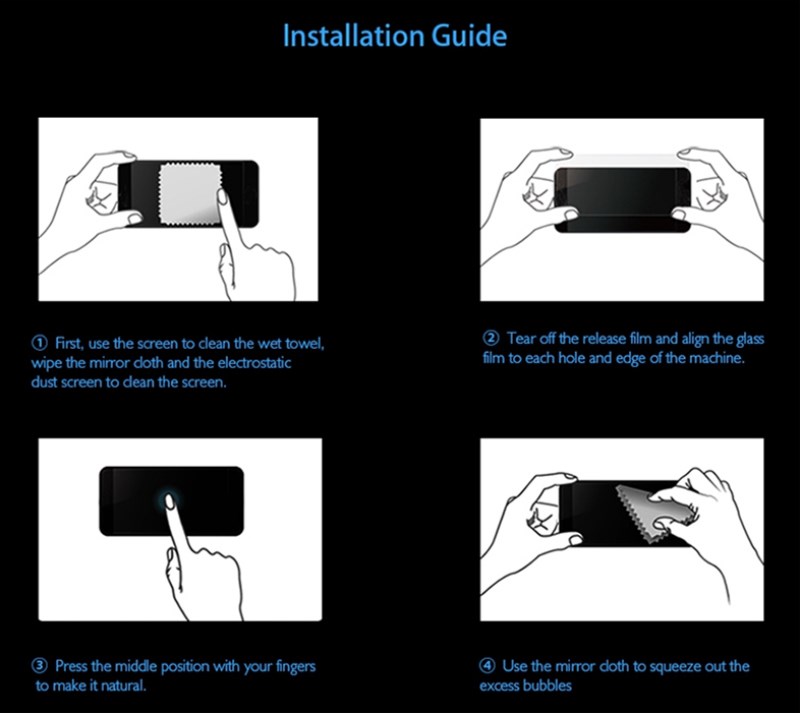 Installation Guide

① First, use the screen to clean the wet towel, wipe the mirror cloth and the electrostatic dust screen to clean the screen.

② Tear off the release film and align the glass film to each hole and edge of the machine.

③ Press the middle position with your fingers to make it natural.

④ Use the mirror cloth to squeeze out the excess bubbles