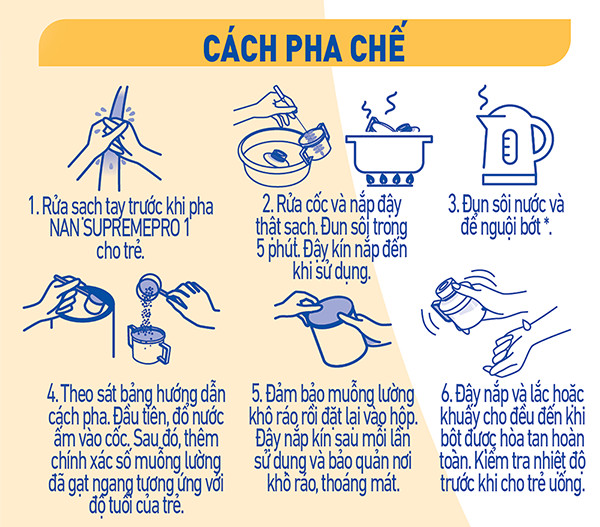 CÁCH PHA CHẾ

1. Rửa sạch tay trước khi pha NAN SUPREMEPRO 1 cho trẻ.

2. Rửa cốc và nắp đậy thật sạch. Đun sôi trong 5 phút. Đậy kín nắp đến khi sử dụng.

3. Đun sôi nước và để nguội bớt *.

4. Theo sát bảng hướng dẫn cách pha. Đầu tiên, đổ nước ấm vào cốc. Sau đó, thêm chính xác số muỗng lường đã gạt ngang tương ứng với độ tuổi của trẻ.

5. Đảm bảo muỗng lường khô ráo rồi đặt lại vào hộp. Đậy nắp kín sau mỗi lần sử dụng và bảo quản nơi khô ráo, thoáng mát.

6. Đậy nắp và lắc hoặc khuấy cho đều đến khi bột được hòa tan hoàn toàn. Kiểm tra nhiệt độ trước khi cho trẻ uống.