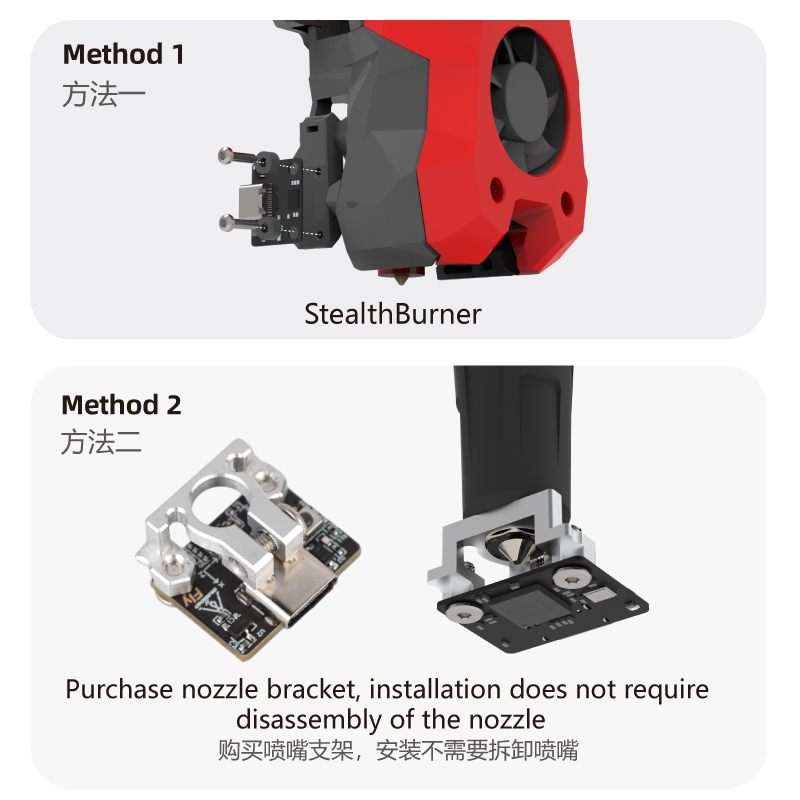 Method 1
方法一

StealthBurner

Method 2
方法二

FLY

Purchase nozzle bracket, installation does not require disassembly of the nozzle
购买喷嘴支架，安装不需要拆卸喷嘴