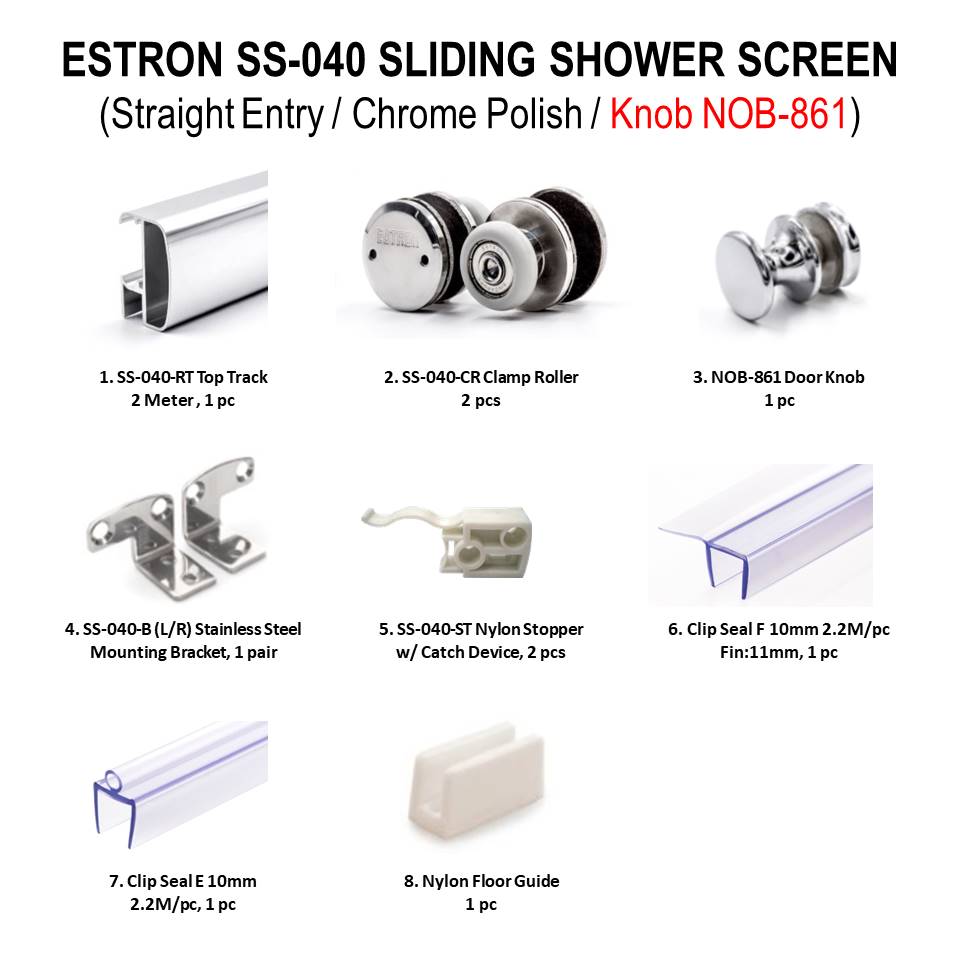 ESTRON SS-040 SLIDING SHOWER SCREEN
(Straight Entry / Chrome Polish / Knob NOB-861)

ESTRON

1. SS-040-RT Top Track
2 Meter , 1 pc

2. SS-040-CR Clamp Roller
2 pcs

3. NOB-861 Door Knob
1 pc

4. SS-040-B (L/R) Stainless Steel
Mounting Bracket, 1 pair

5. SS-040-ST Nylon Stopper
w/ Catch Device, 2 pcs

6. Clip Seal F 10mm 2.2M/pc
Fin:11mm, 1 pc

7. Clip Seal E 10mm
2.2M/pc, 1 pc

8. Nylon Floor Guide
1 pc