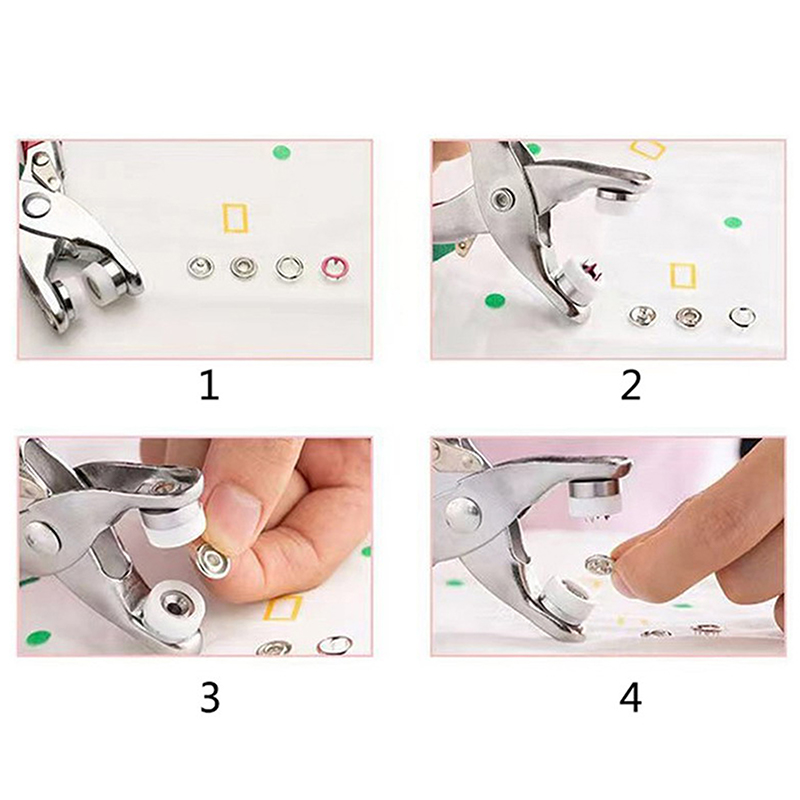 1

2

3

4