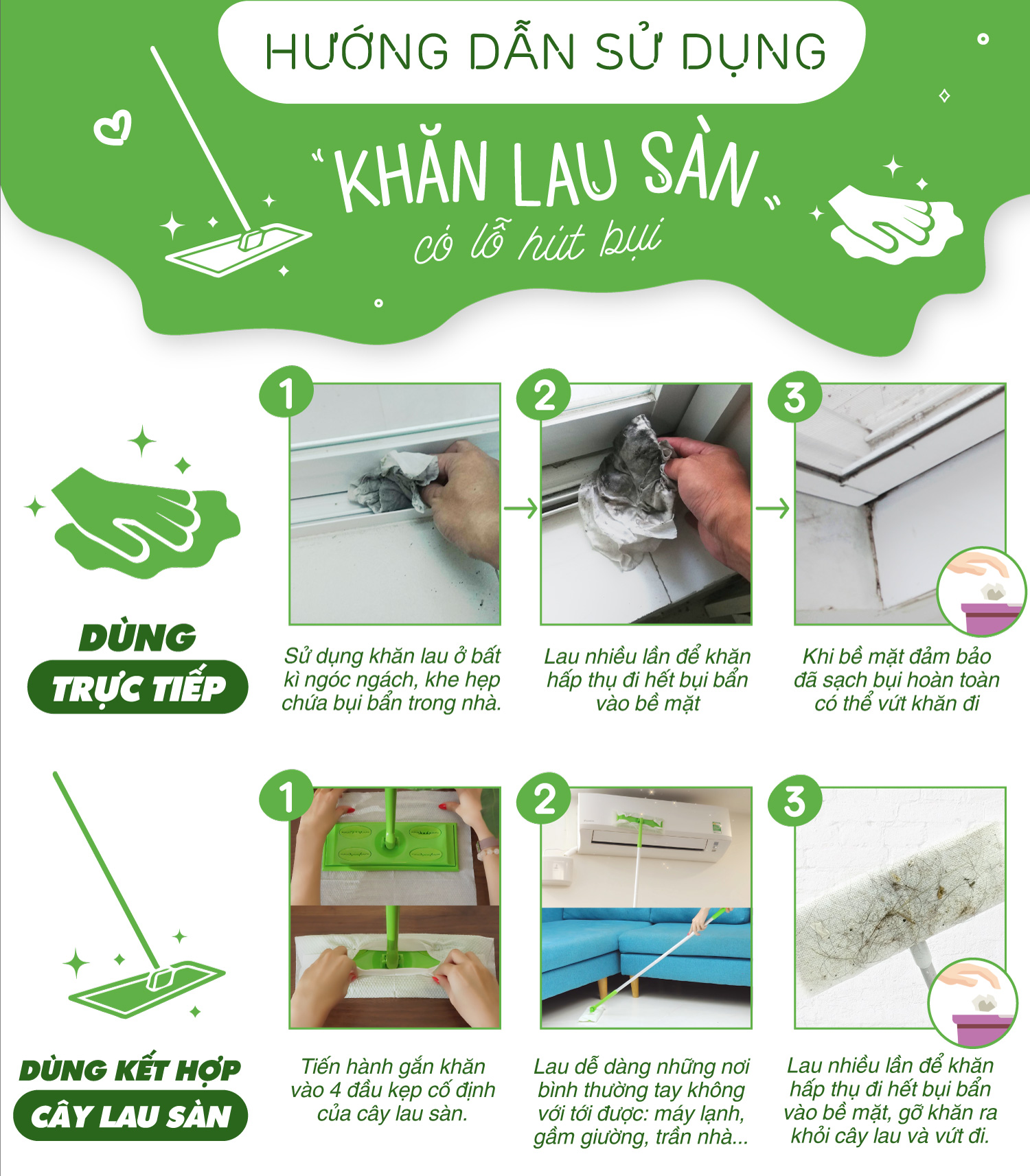 HƯỚNG DẪN SỬ DỤNG

"KHĂN LAU SÀN"
có lỗ hút bụi

DÙNG
TRỰC TIẾP

1
Sử dụng khăn lau ở bất kì ngóc ngách, khe hẹp chứa bụi bẩn trong nhà.

2
Lau nhiều lần để khăn hấp thụ đi hết bụi bẩn vào bề mặt

3
Khi bề mặt đảm bảo đã sạch bụi hoàn toàn có thể vứt khăn đi

DÙNG KẾT HỢP
CÂY LAU SÀN

1
Tiến hành gắn khăn vào 4 đầu kẹp cố định của cây lau sàn.

2
Lau dễ dàng những nơi bình thường tay không với tới được: máy lạnh, gầm giường, trần nhà...

3
Lau nhiều lần để khăn hấp thụ đi hết bụi bẩn vào bề mặt, gỡ khăn ra khỏi cây lau và vứt đi.