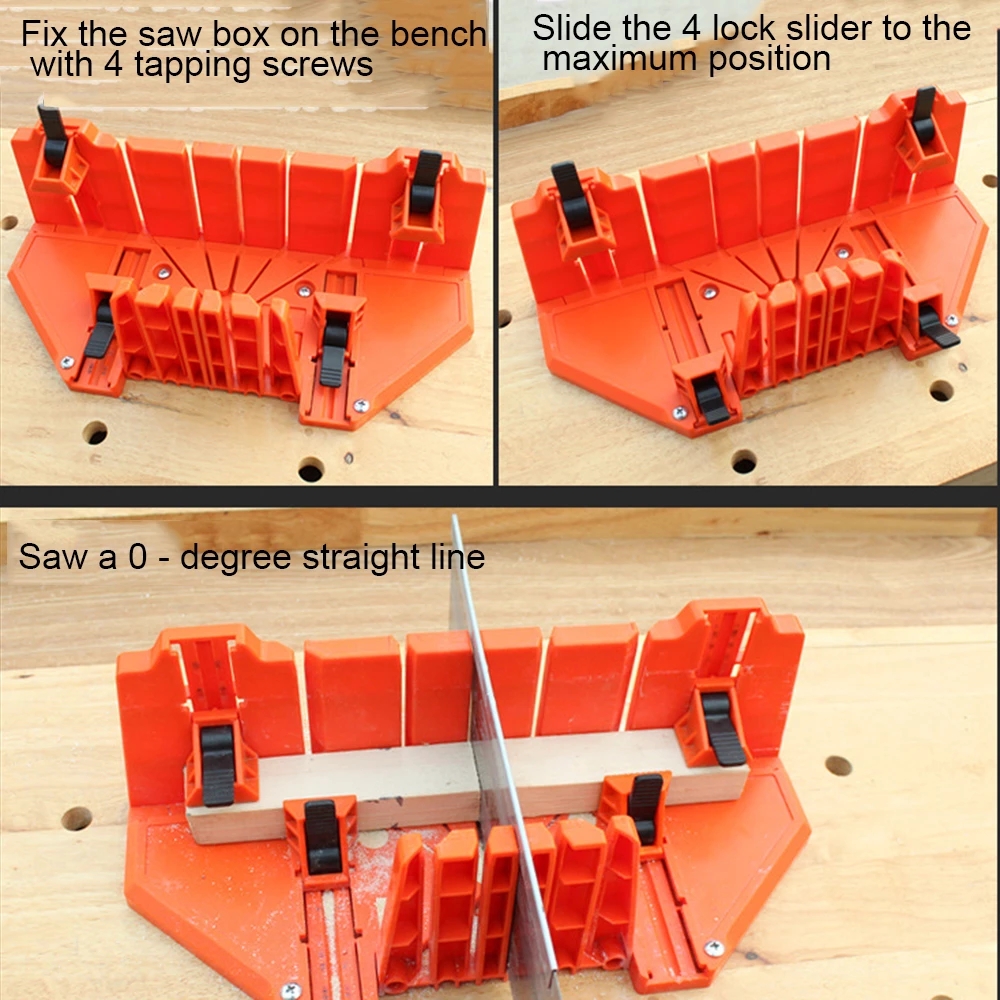 Fix the saw box on the bench with 4 tapping screws

Slide the 4 lock slider to the maximum position

Saw a 0 - degree straight line