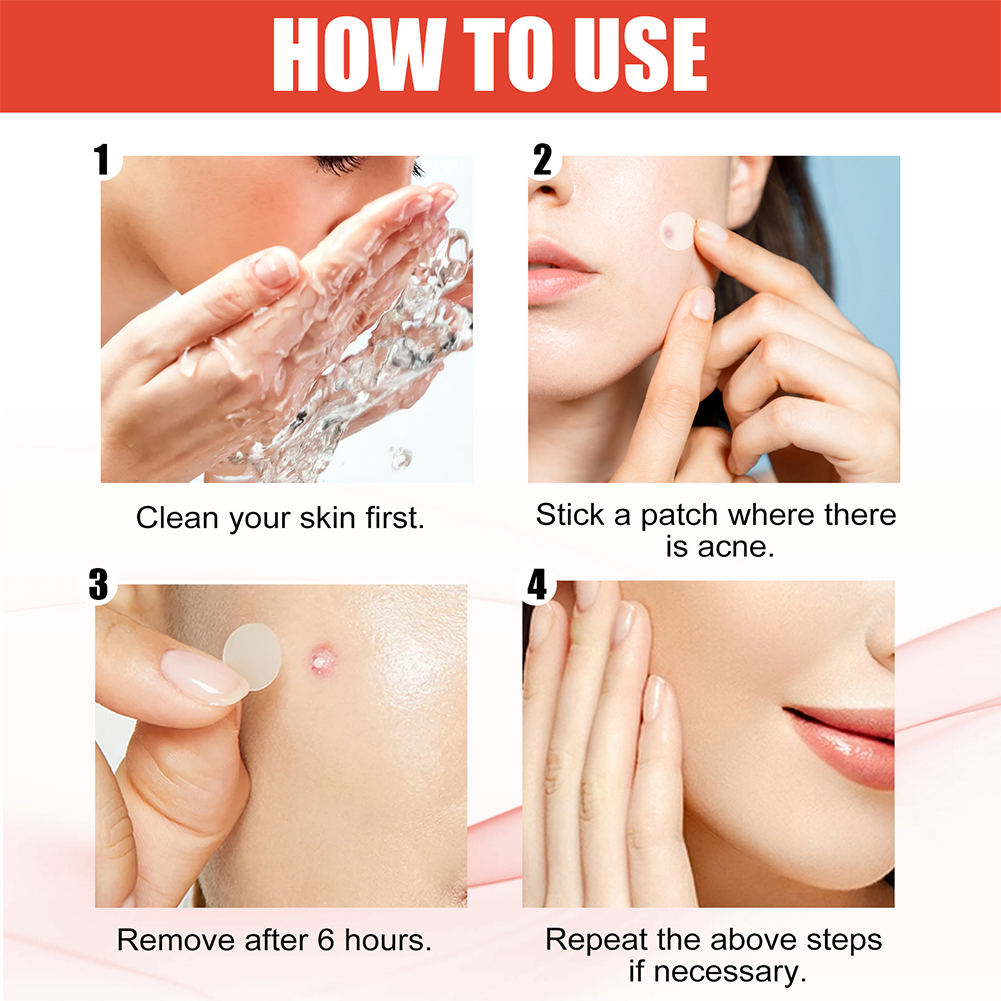 HOW TO USE

1

Clean your skin first.

2

Stick a patch where there is acne.

3

Remove after 6 hours.

4

Repeat the above steps if necessary.