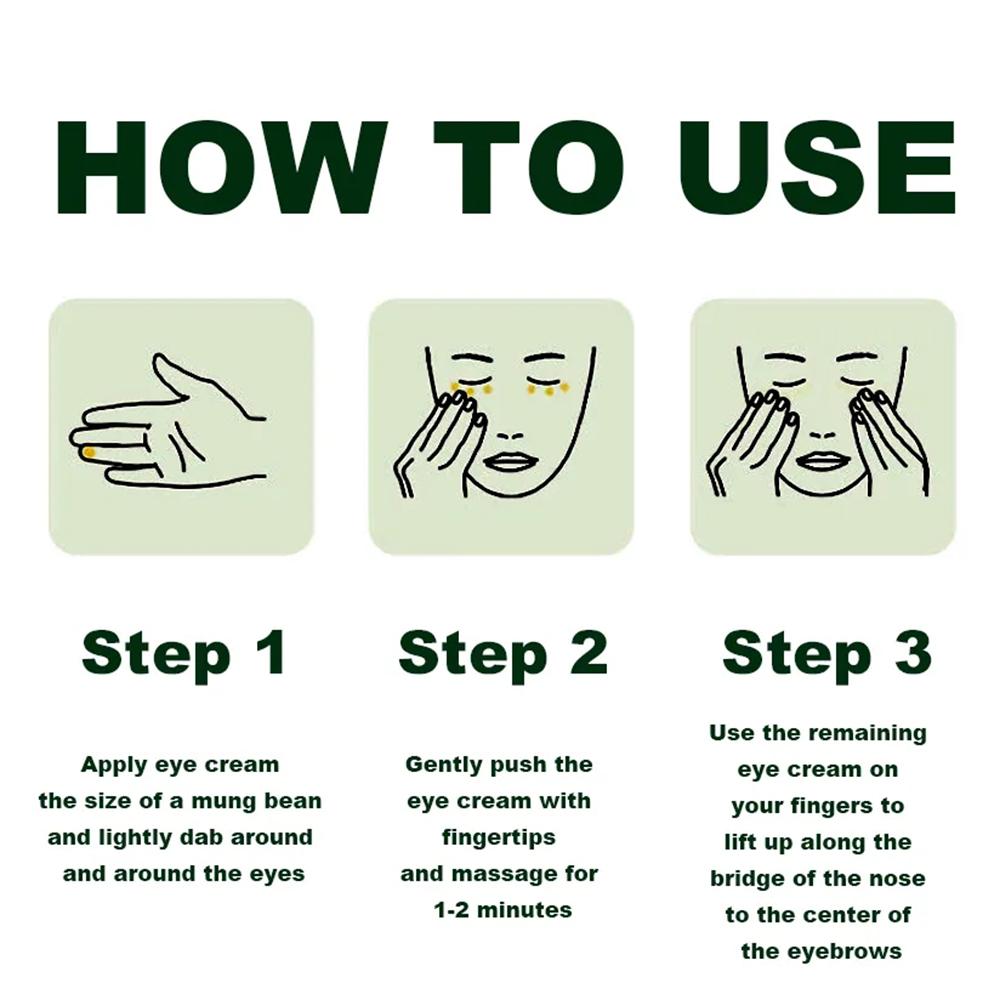 HOW TO USE

Step 1

Apply eye cream the size of a mung bean and lightly dab around and around the eyes

Step 2

Gently push the eye cream with fingertips and massage for 1-2 minutes

Step 3

Use the remaining eye cream on your fingers to lift up along the bridge of the nose to the center of the eyebrows