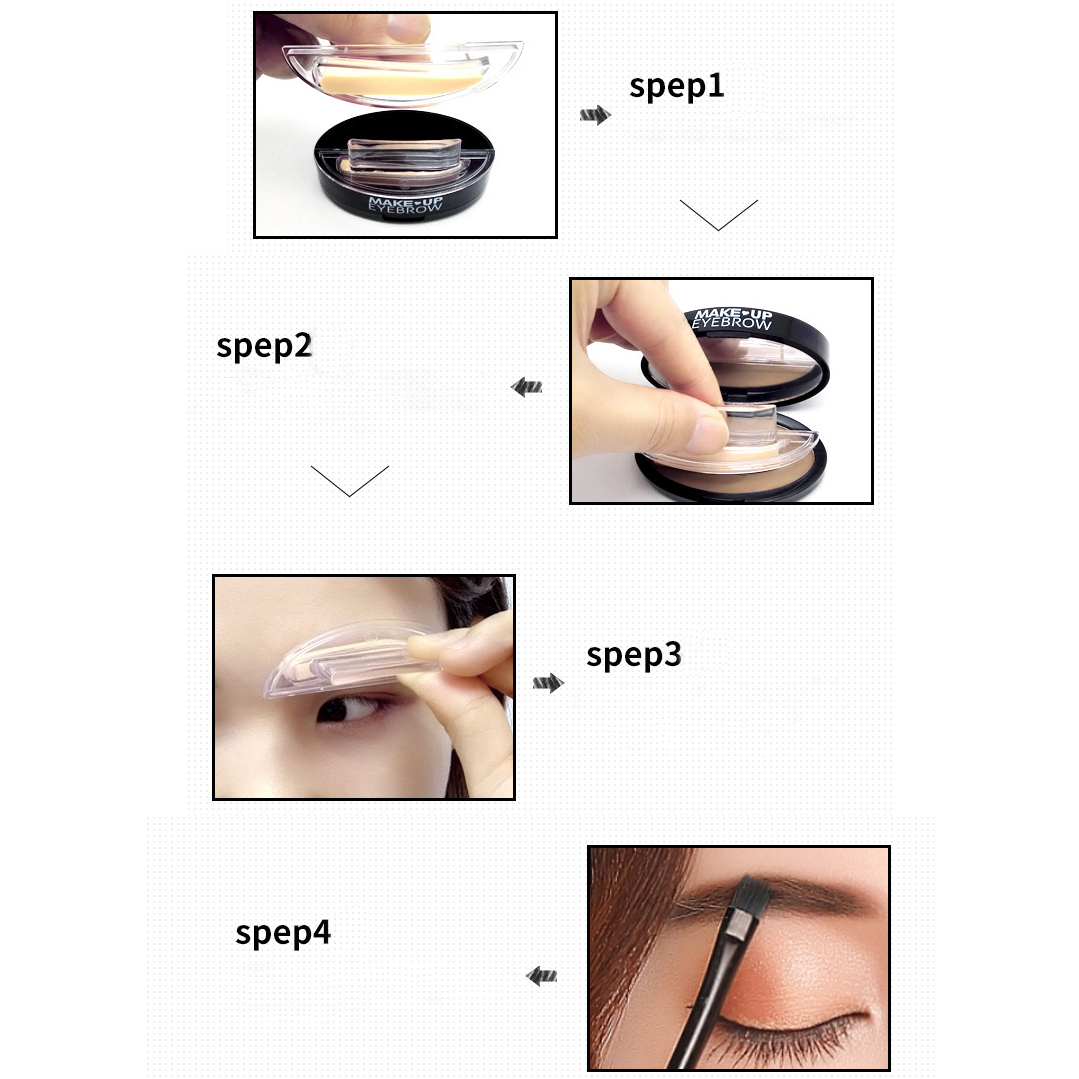 MAKE UP
EYEBROW

spep1

spep2

MAKE UP
EYEBROW

spep3

spep4