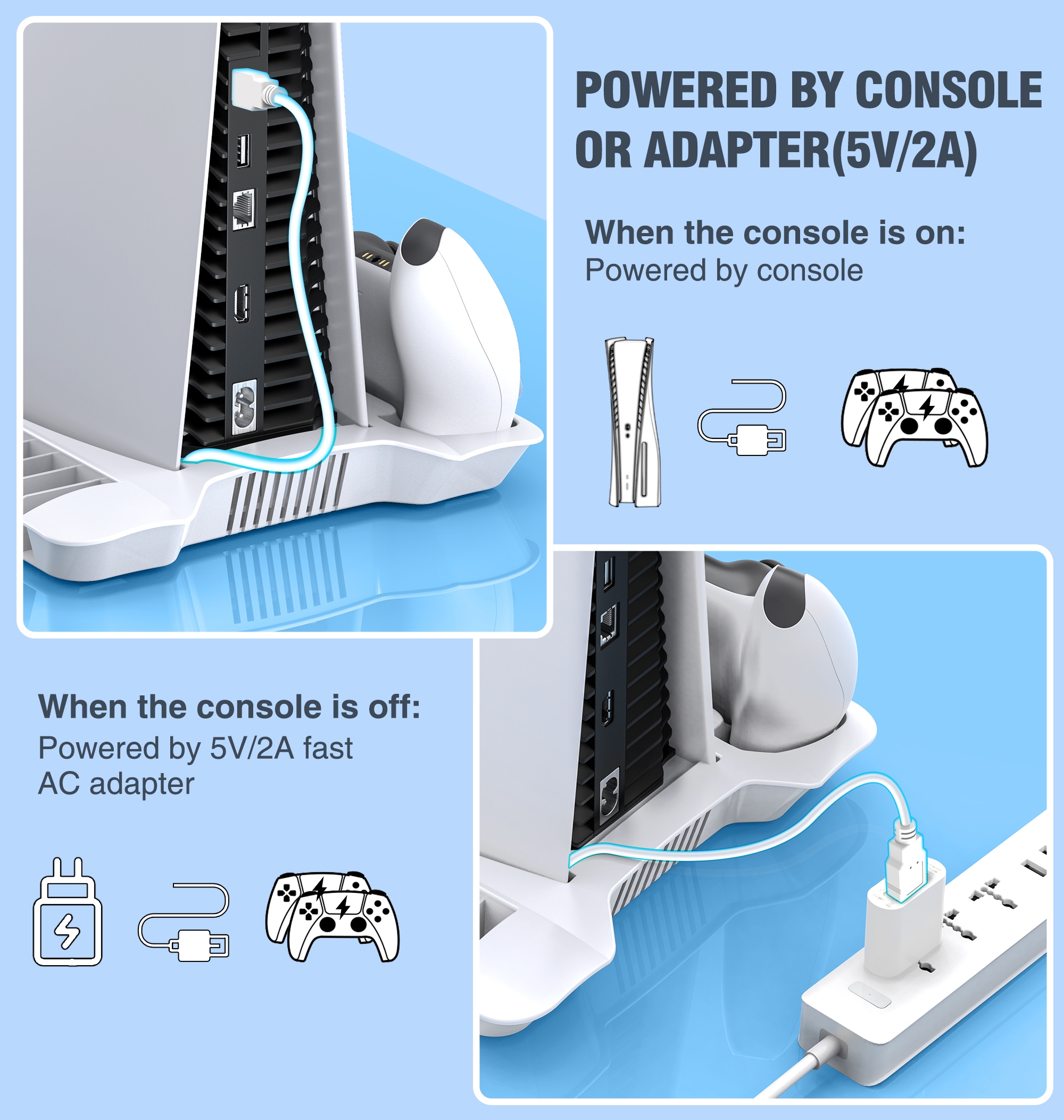 POWERED BY CONSOLE OR ADAPTER(5V/2A)

When the console is on:
Powered by console

When the console is off:
Powered by 5V/2A fast AC adapter