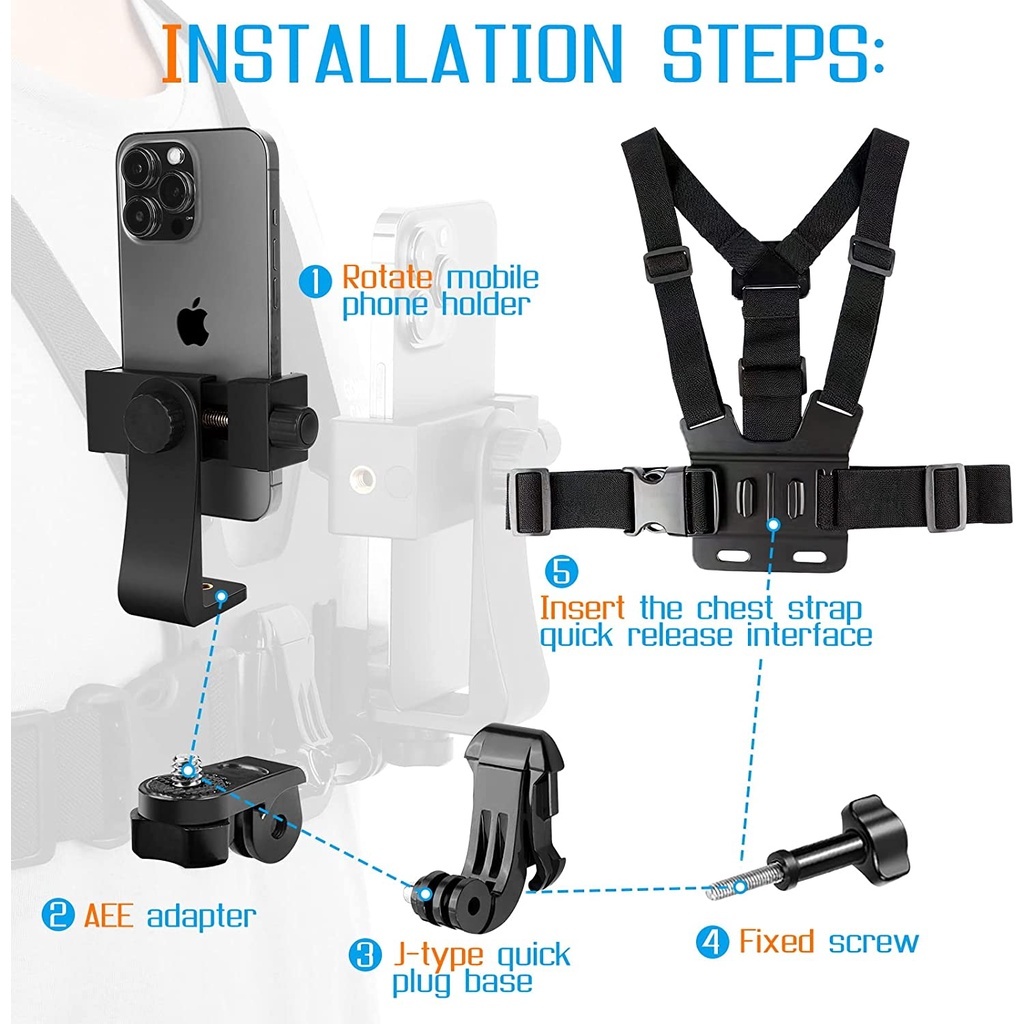 INSTALLATION STEPS:

1 Rotate mobile phone holder

5 Insert the chest strap quick release interface

2 AEE adapter

3 J-type quick plug base

4 Fixed screw