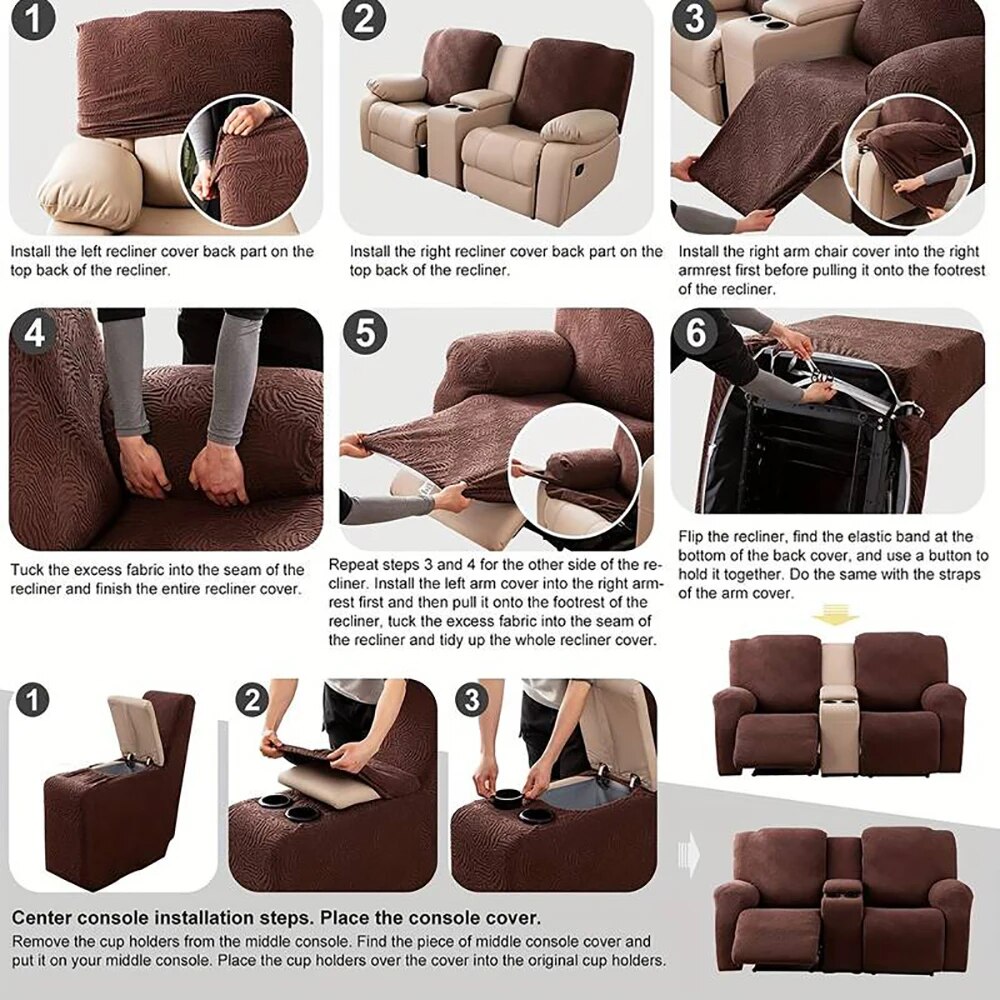 1

Install the left recliner cover back part on the top back of the recliner.

2

Install the right recliner cover back part on the top back of the recliner.

3

Install the right arm chair cover into the right armrest first before pulling it onto the footrest of the recliner.

4

Tuck the excess fabric into the seam of the recliner and finish the entire recliner cover.

5

Repeat steps 3 and 4 for the other side of the recliner. Install the left arm cover into the right armrest first and then pull it onto the footrest of the recliner, tuck the excess fabric into the seam of the recliner and tidy up the whole recliner cover.

6

Flip the recliner, find the elastic band at the bottom of the back cover, and use a button to hold it together. Do the same with the straps of the arm cover.

1

2

3

Center console installation steps. Place the console cover.
Remove the cup holders from the middle console. Find the piece of middle console cover and put it on your middle console. Place the cup holders over the cover into the original cup holders.