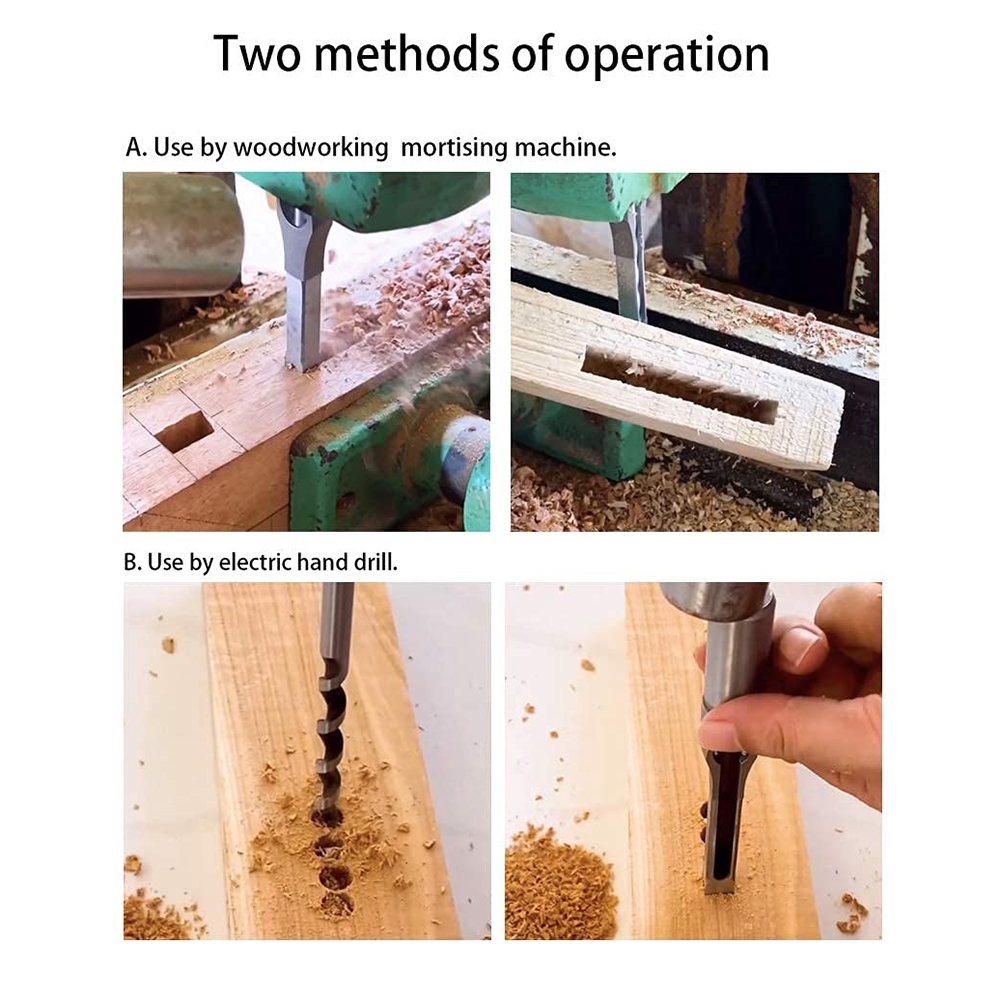 Two methods of operation

A. Use by woodworking  mortising machine.

B. Use by electric hand drill.