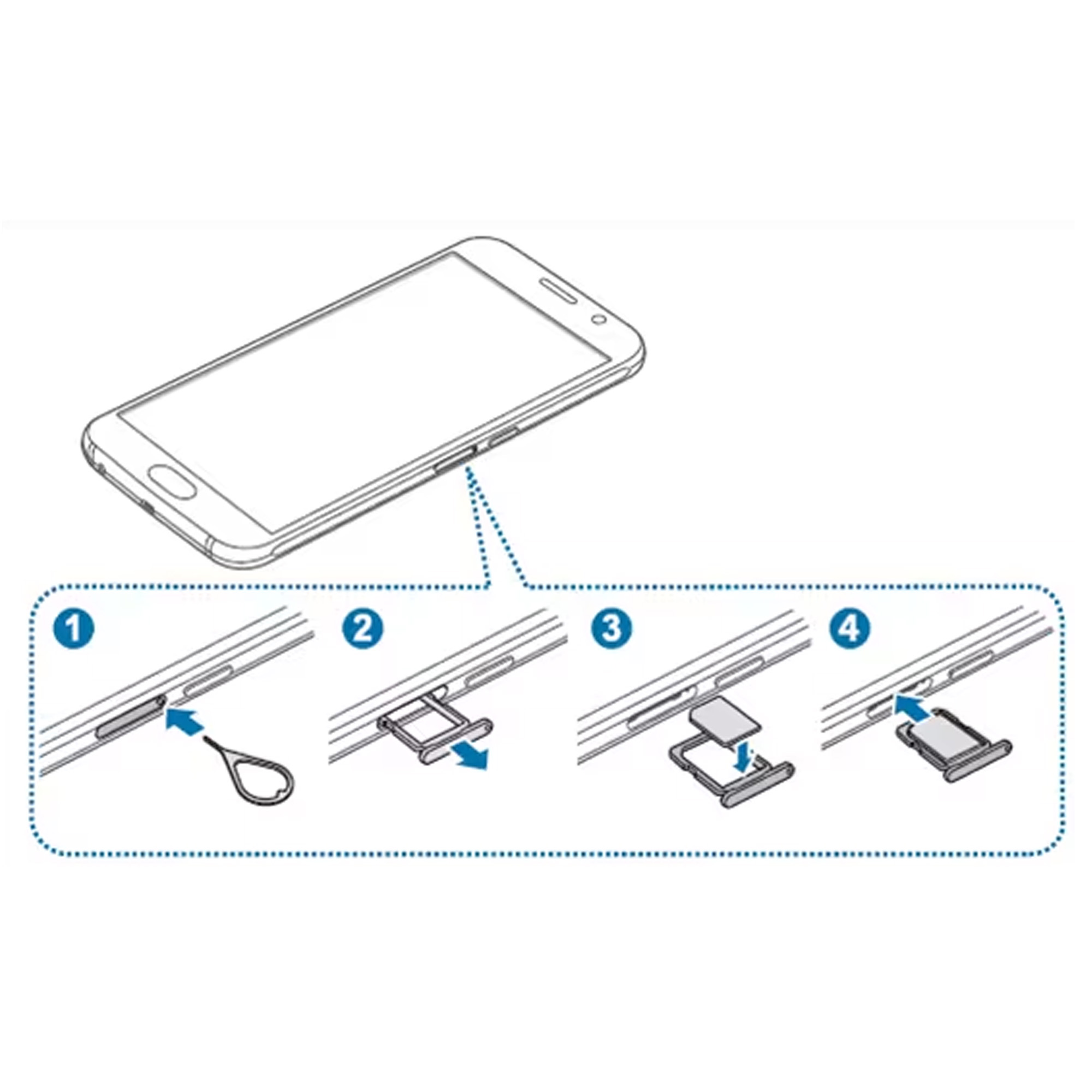 1

2

3

4