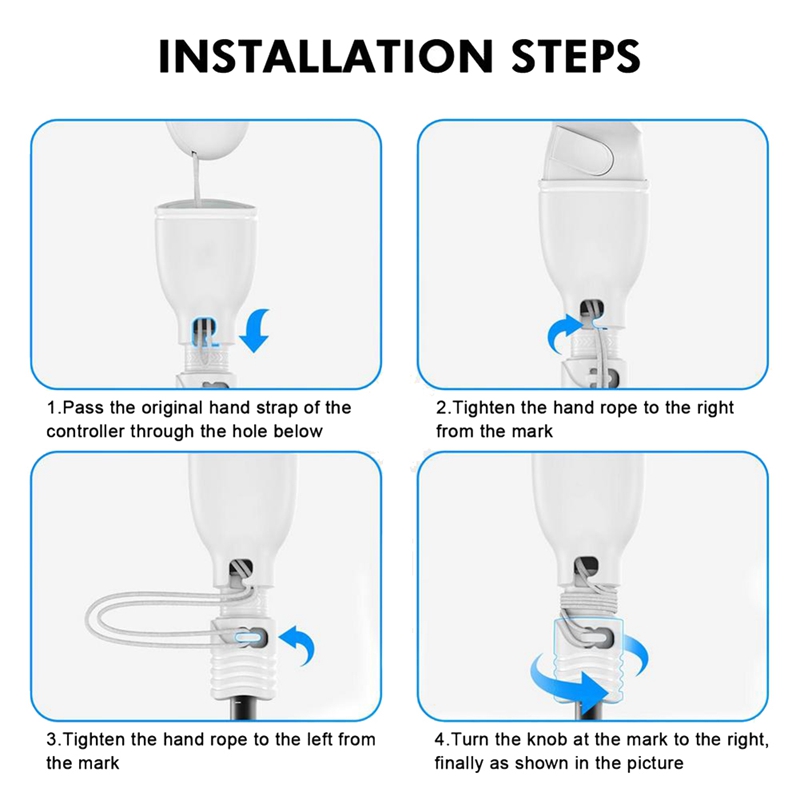 INSTALLATION STEPS

1.Pass the original hand strap of the controller through the hole below

2.Tighten the hand rope to the right from the mark

3.Tighten the hand rope to the left from the mark

4.Turn the knob at the mark to the right, finally as shown in the picture