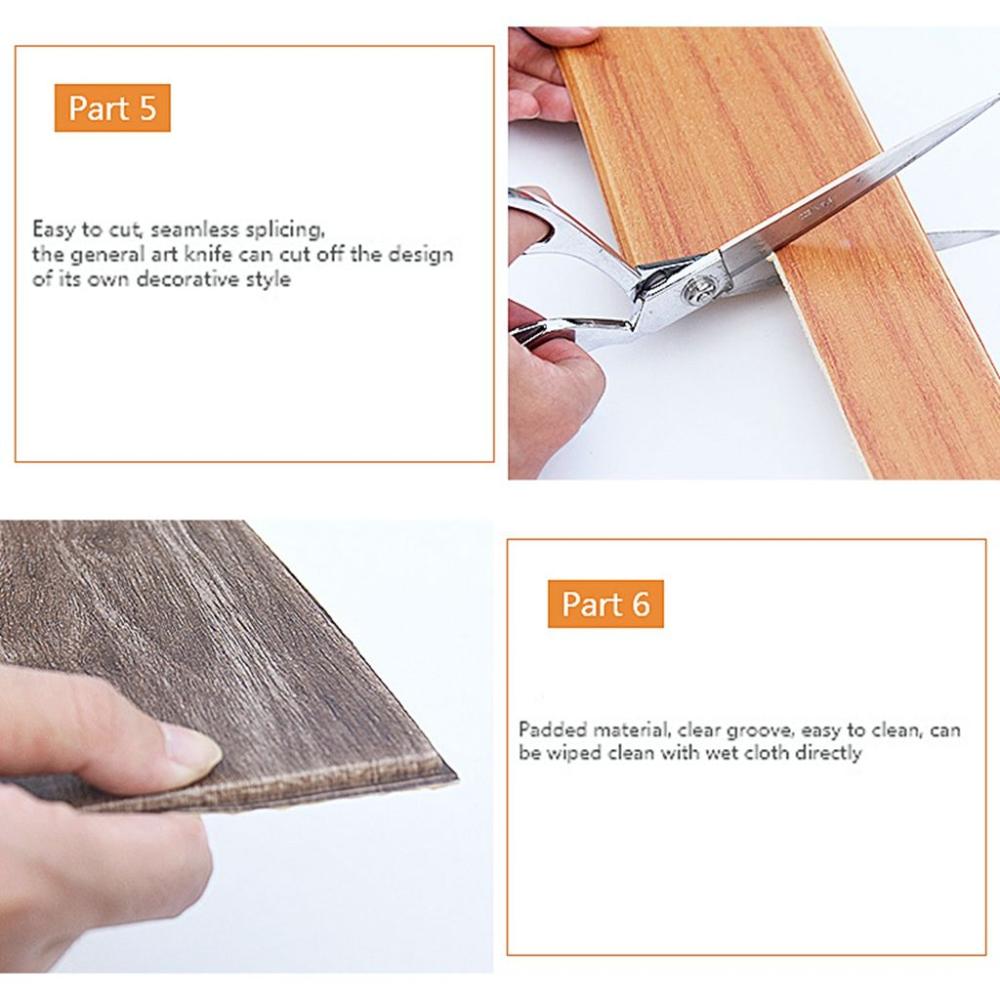 Part 5

Easy to cut, seamless splicing, the general art knife can cut off the design of its own decorative style

Part 6

Padded material, clear groove, easy to clean, can be wiped clean with wet cloth directly