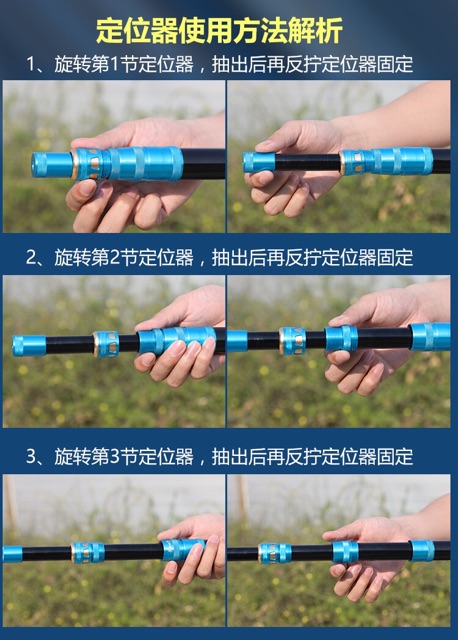 定位器使用方法解析

1、旋转第1节定位器，抽出后再反拧定位器固定

2、旋转第2节定位器，抽出后再反拧定位器固定

3、旋转第3节定位器，抽出后再反拧定位器固定