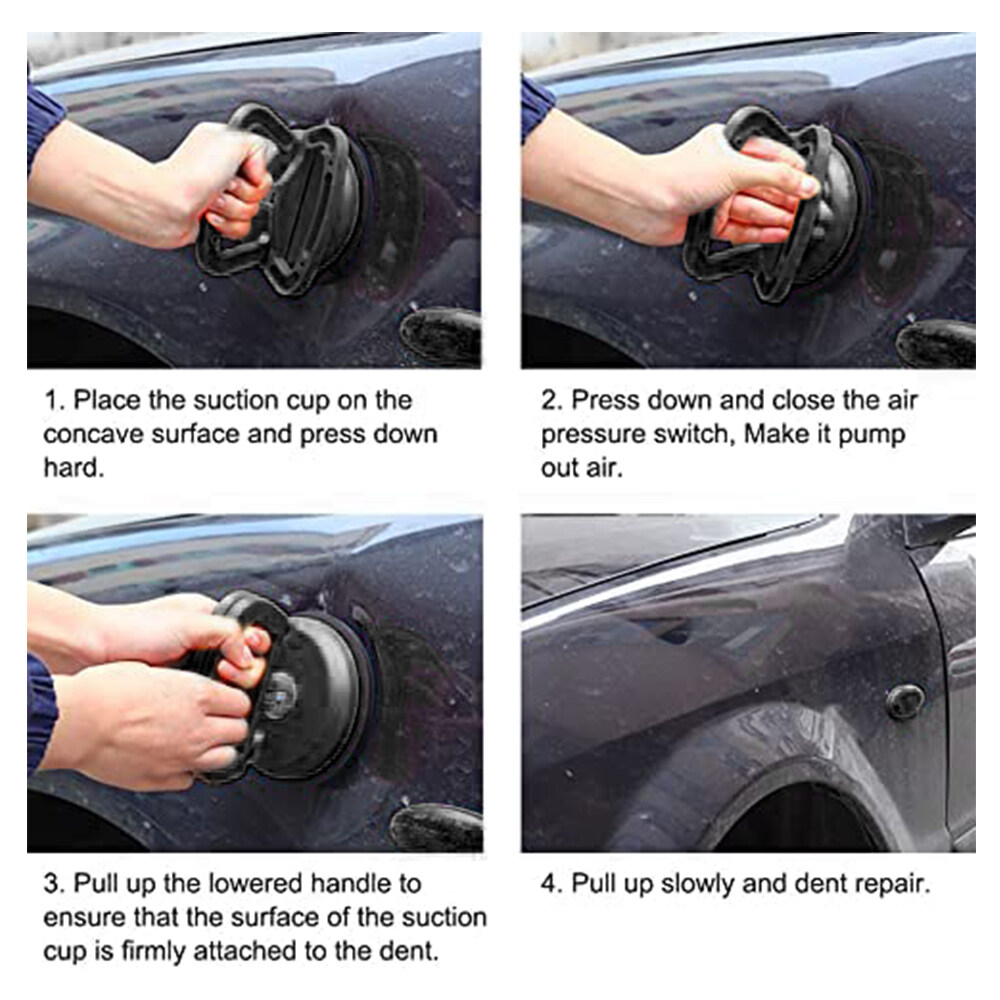 1. Place the suction cup on the concave surface and press down hard.

2. Press down and close the air pressure switch, Make it pump out air.

3. Pull up the lowered handle to ensure that the surface of the suction cup is firmly attached to the dent.

4. Pull up slowly and dent repair.