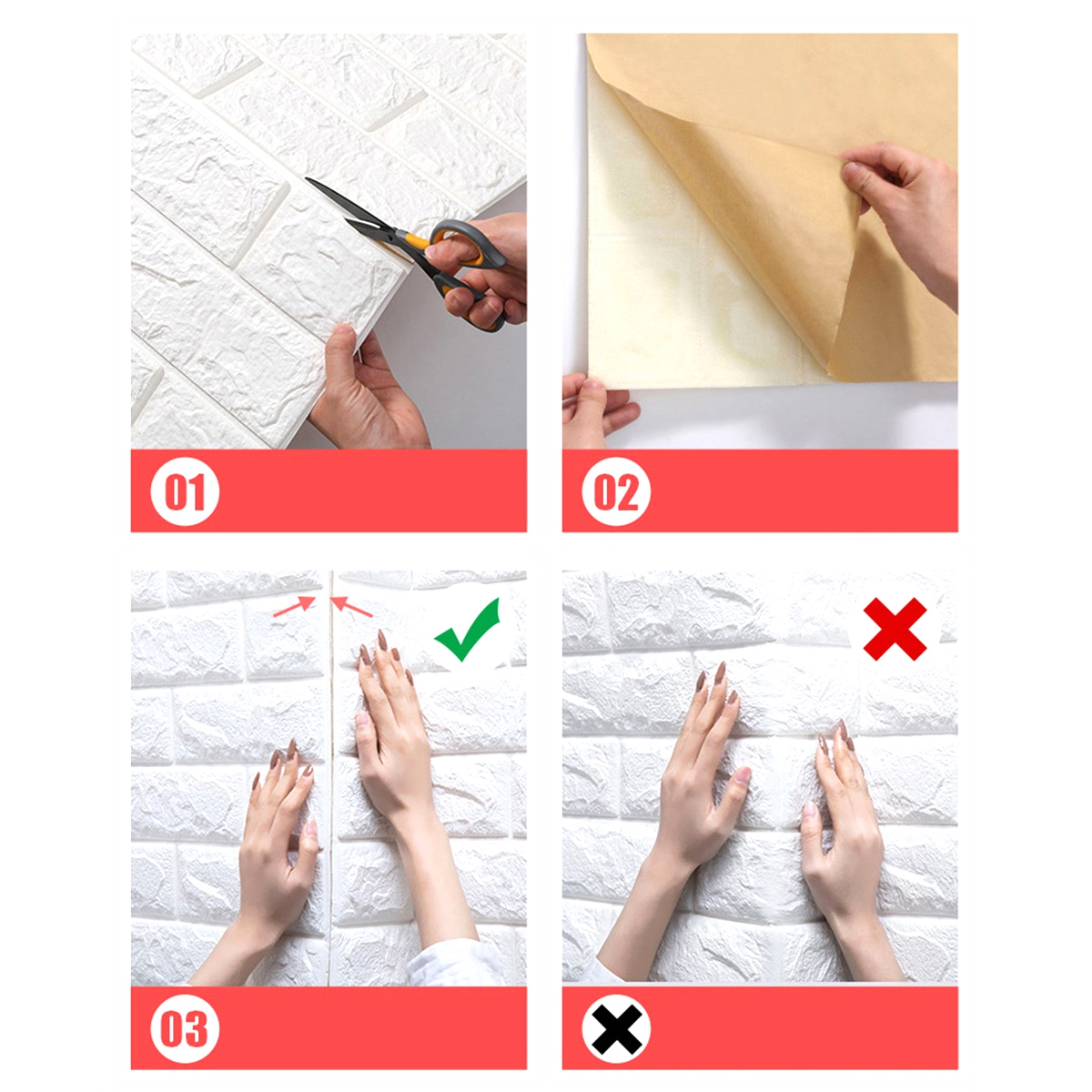 01

02

03