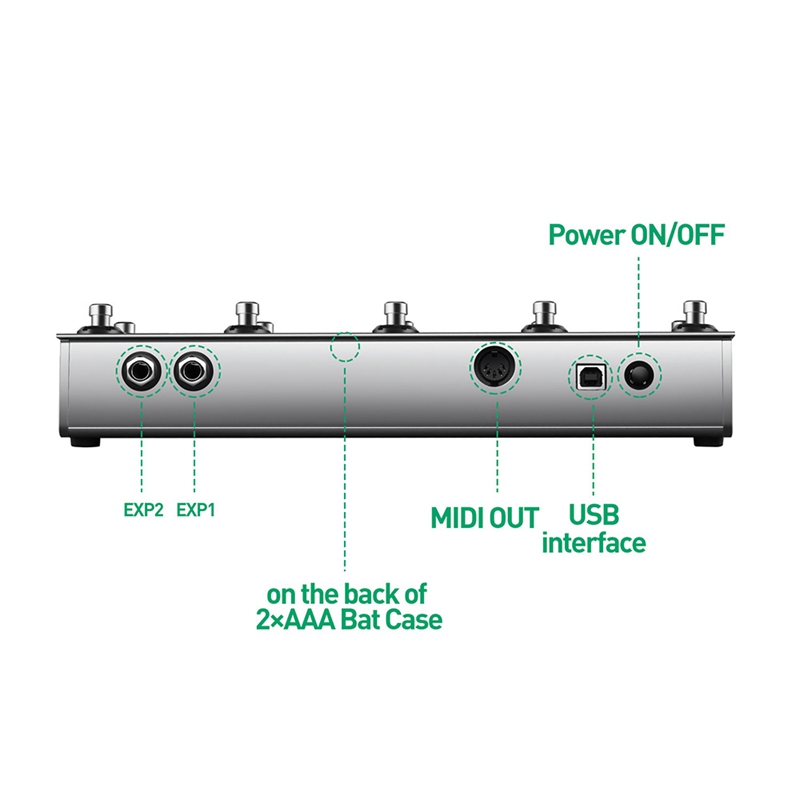 Power ON/OFF

EXP2 EXP1

MIDI OUT

USB interface

on the back of 2×AAA Bat Case