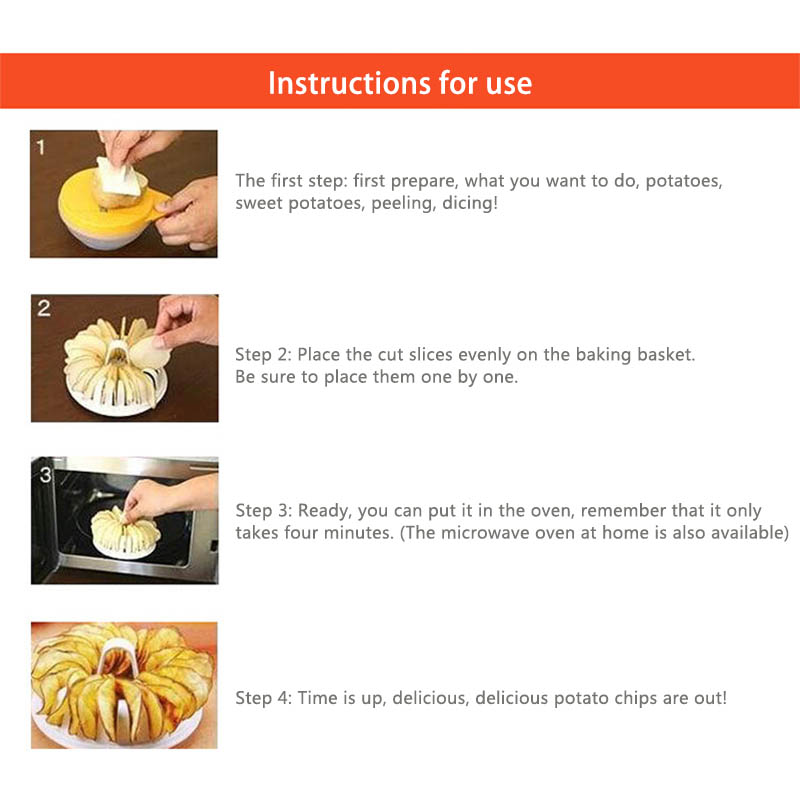 Instructions for use

1

The first step: first prepare, what you want to do, potatoes, sweet potatoes, peeling, dicing!

2

Step 2: Place the cut slices evenly on the baking basket. Be sure to place them one by one.

3

Step 3: Ready, you can put it in the oven, remember that it only takes four minutes. (The microwave oven at home is also available)

Step 4: Time is up, delicious, delicious potato chips are out!