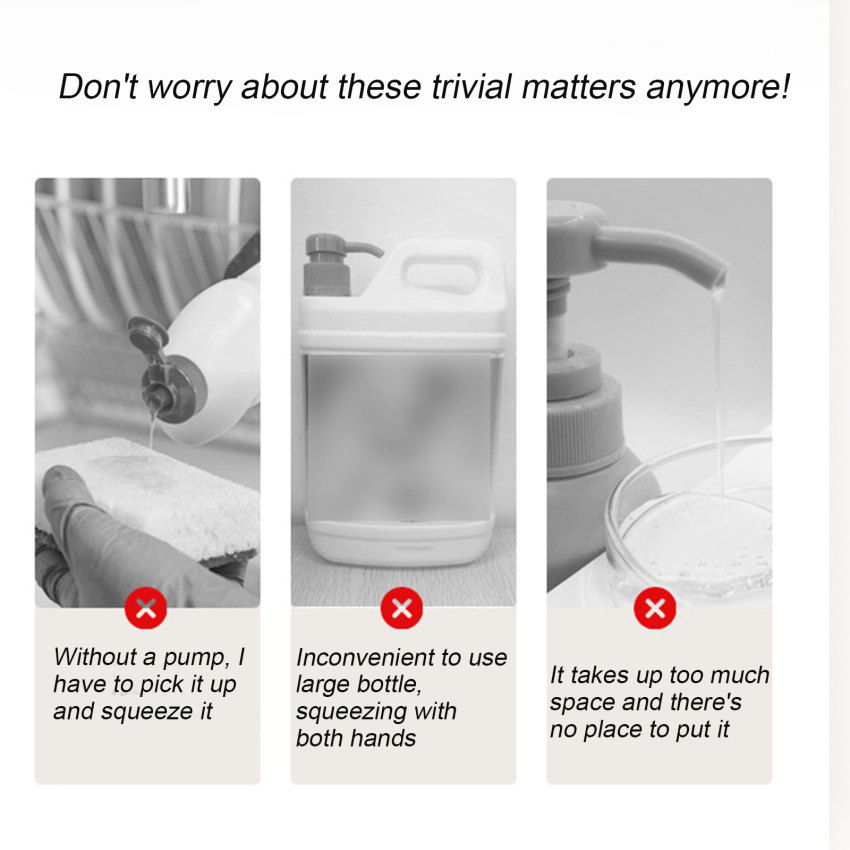 Don't worry about these trivial matters anymore!

Without a pump, I have to pick it up and squeeze it

Inconvenient to use large bottle, squeezing with both hands

It takes up too much space and there's no place to put it