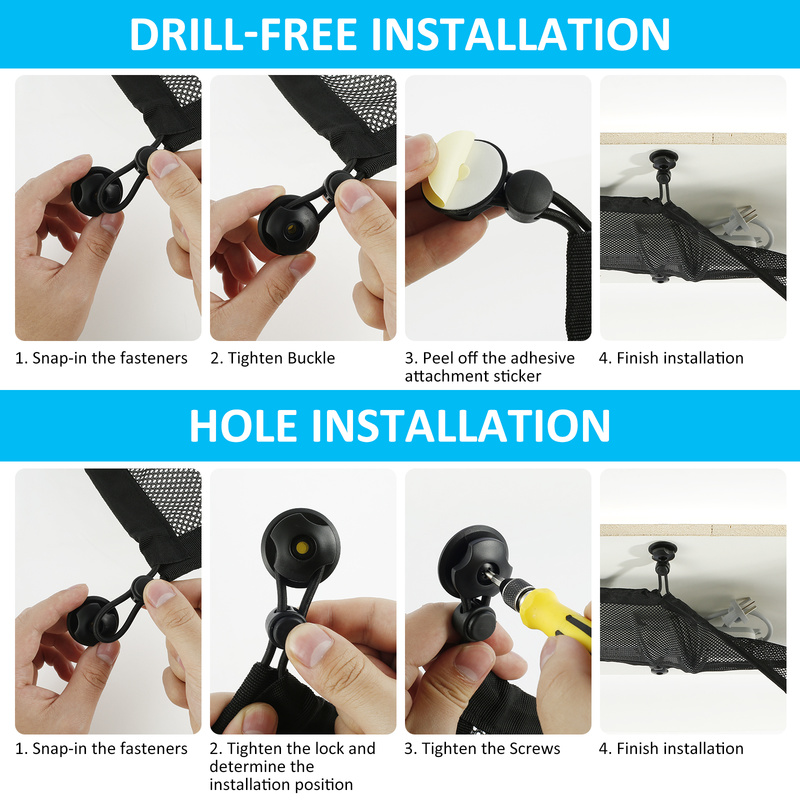 DRILL-FREE INSTALLATION

1. Snap-in the fasteners

2. Tighten Buckle

3. Peel off the adhesive attachment sticker

4. Finish installation

HOLE INSTALLATION

1. Snap-in the fasteners

2. Tighten the lock and determine the installation position

3. Tighten the Screws

4. Finish installation