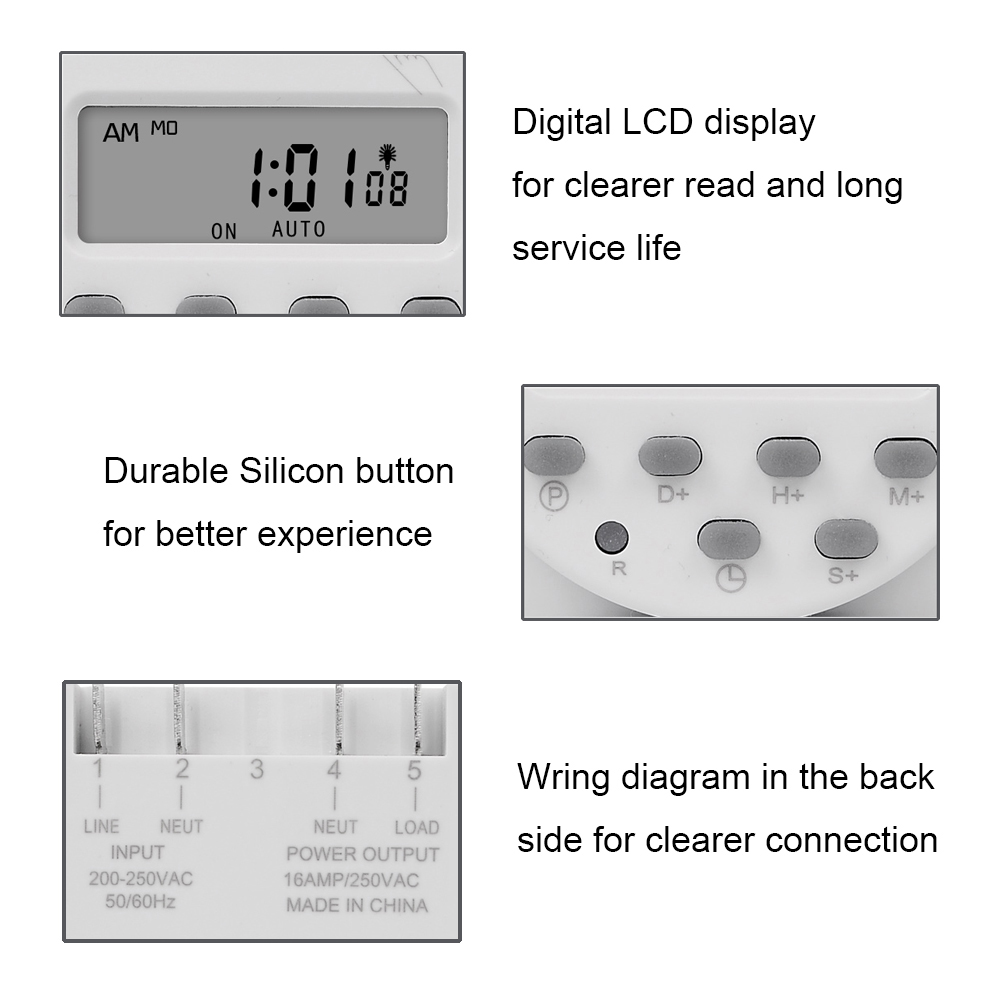 AM MO
1:01 08
ON AUTO

Digital LCD display for clearer read and long service life

Durable Silicon button for better experience

P D+ H+ M+
R S+

1 2 3 4 5
LINE NEUT NEUT LOAD
INPUT
200-250VAC
50/60Hz
POWER OUTPUT
16AMP/250VAC
MADE IN CHINA

Wring diagram in the back side for clearer connection