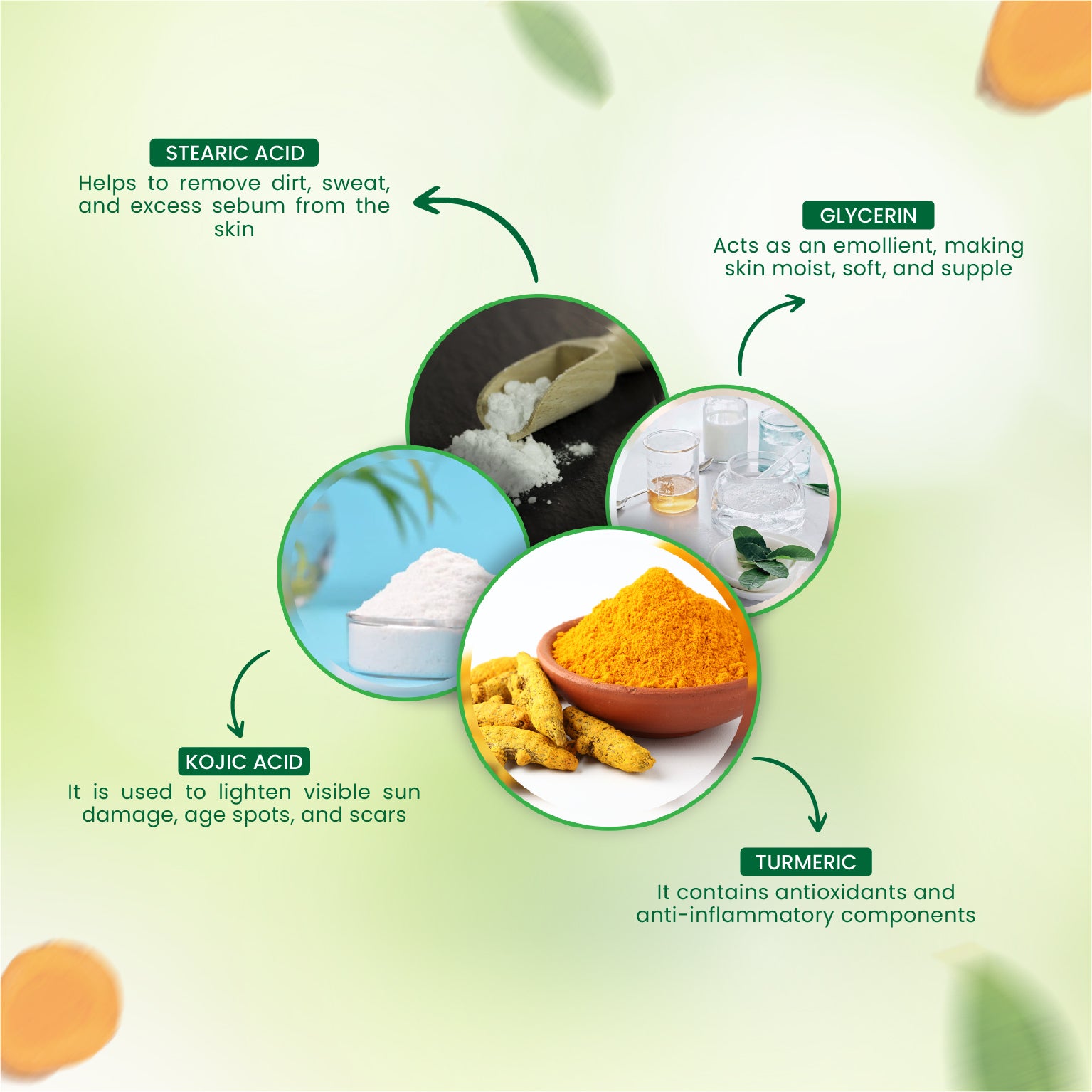 STEARIC ACID
Helps to remove dirt, sweat, and excess sebum from the skin

GLYCERIN
Acts as an emollient, making skin moist, soft, and supple

KOJIC ACID
It is used to lighten visible sun damage, age spots, and scars

TURMERIC
It contains antioxidants and anti-inflammatory components