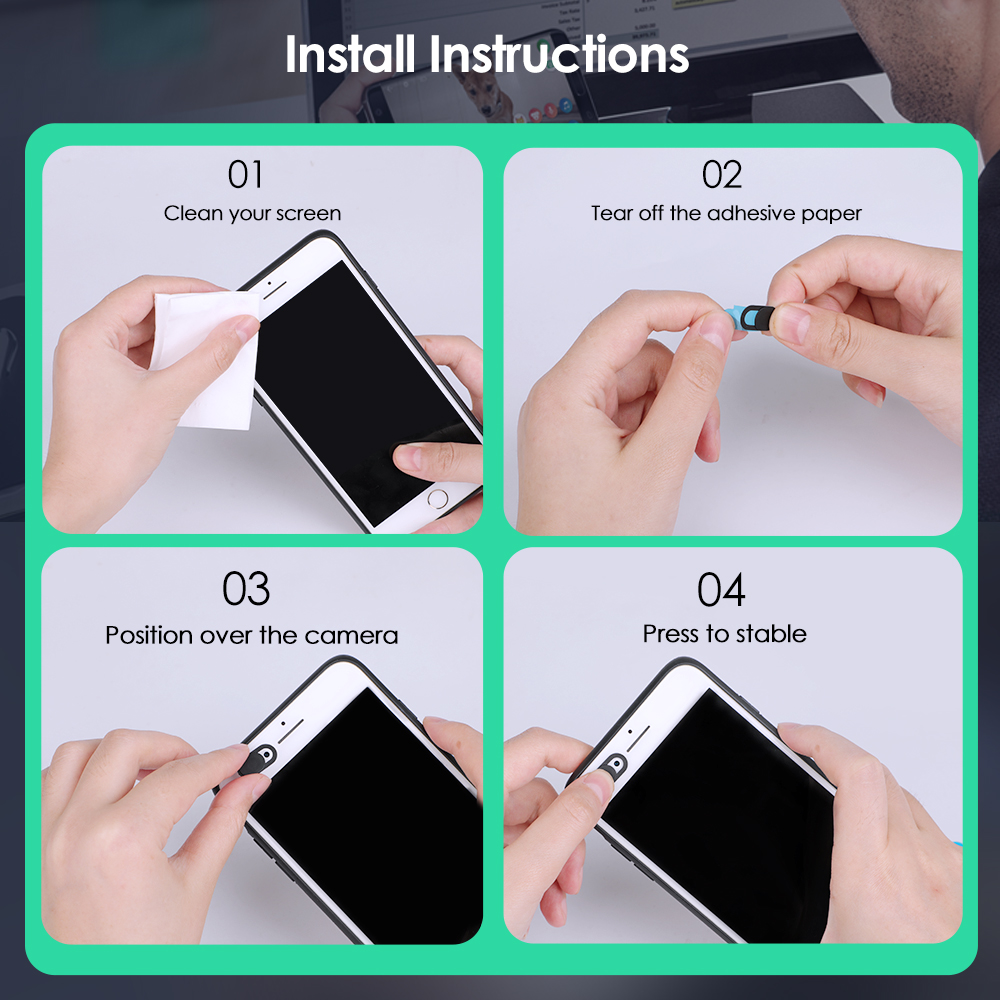 Install Instructions

01
Clean your screen

02
Tear off the adhesive paper

03
Position over the camera

04
Press to stable