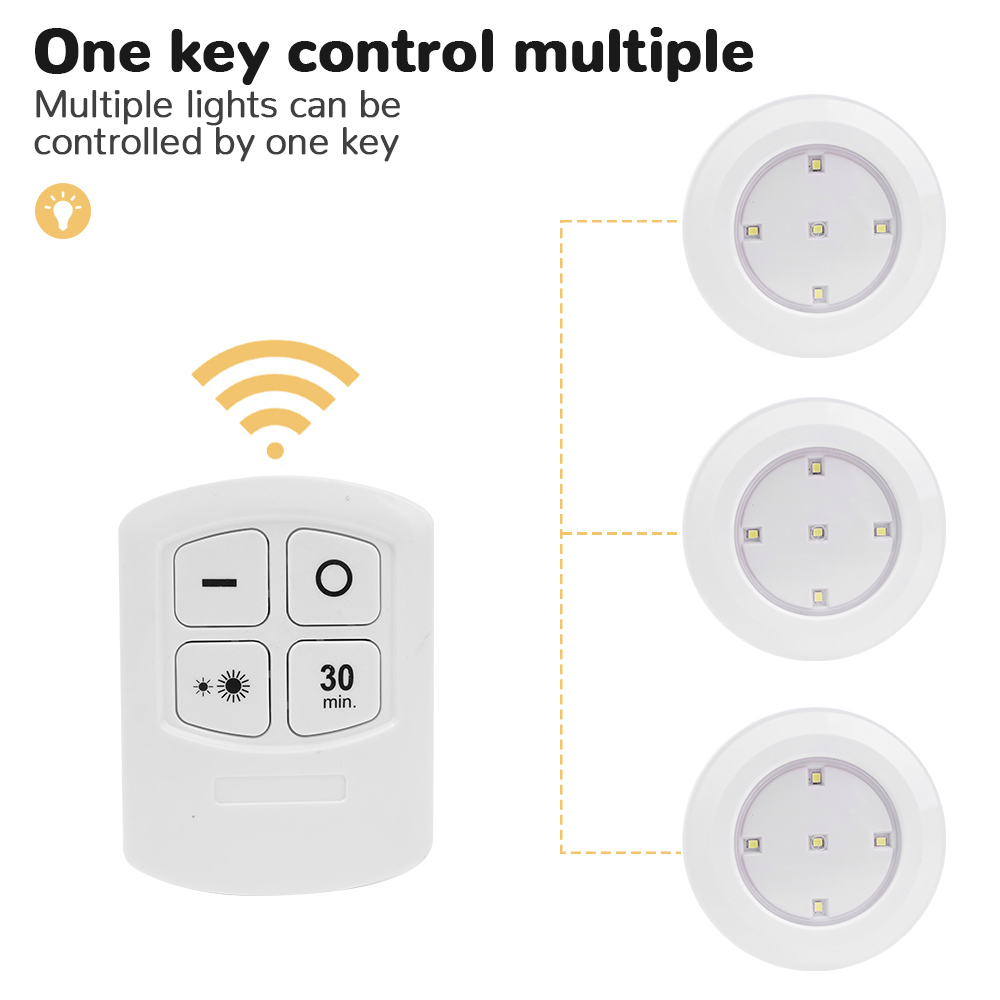 One key control multiple

Multiple lights can be controlled by one key

30
min.