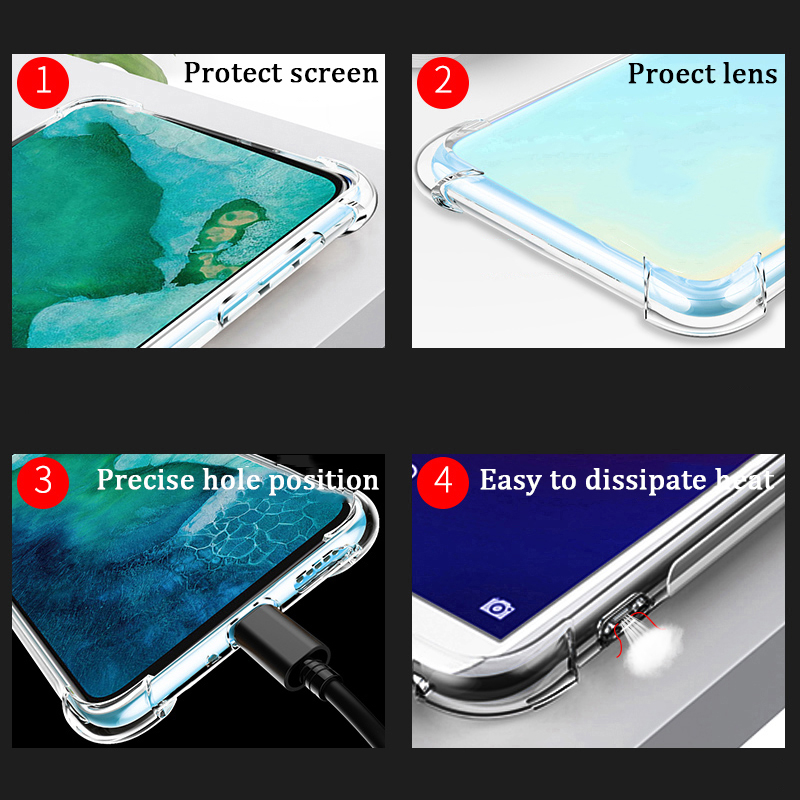 1 Protect screen

2 Proect lens

3 Precise hole position

4 Easy to dissipate heat