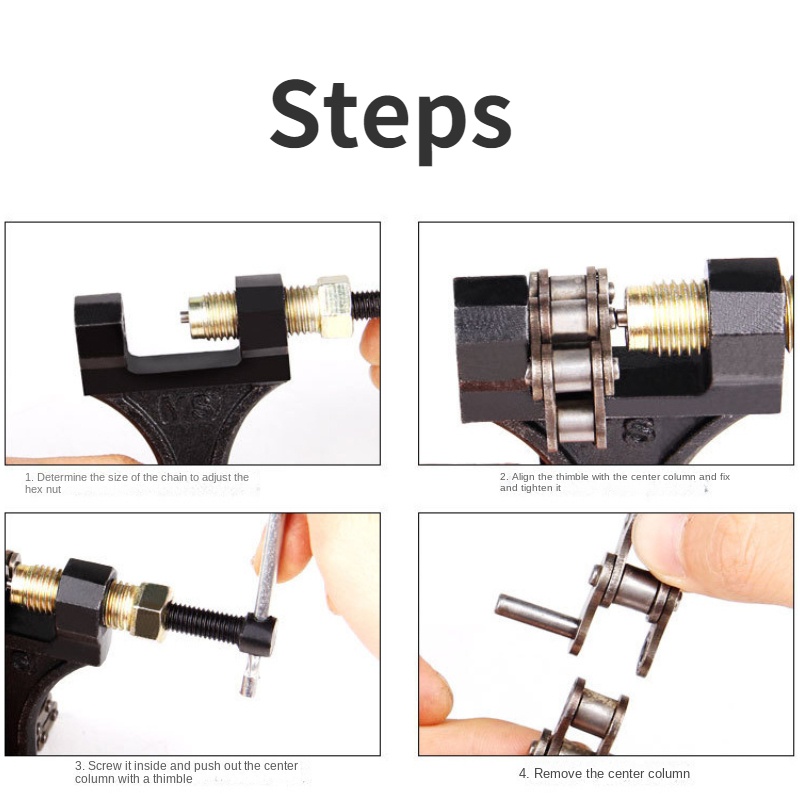 Steps

1. Determine the size of the chain to adjust the hex nut

2. Align the thimble with the center column and fix and tighten it

3. Screw it inside and push out the center column with a thimble

4. Remove the center column