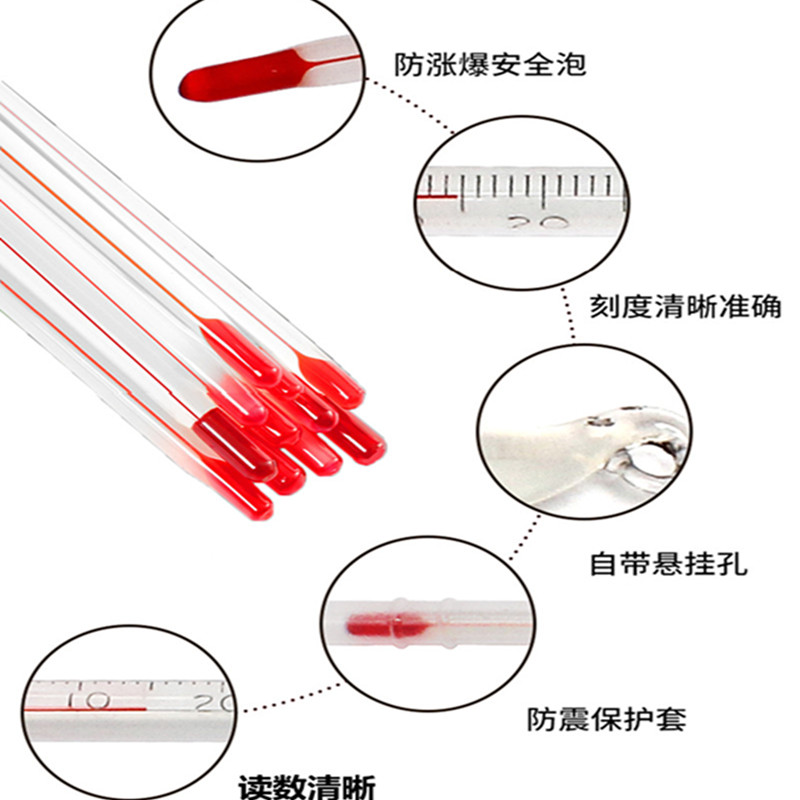 防涨爆安全泡

20

刻度清晰准确

自带悬挂孔

防震保护套

10 20

读数清晰