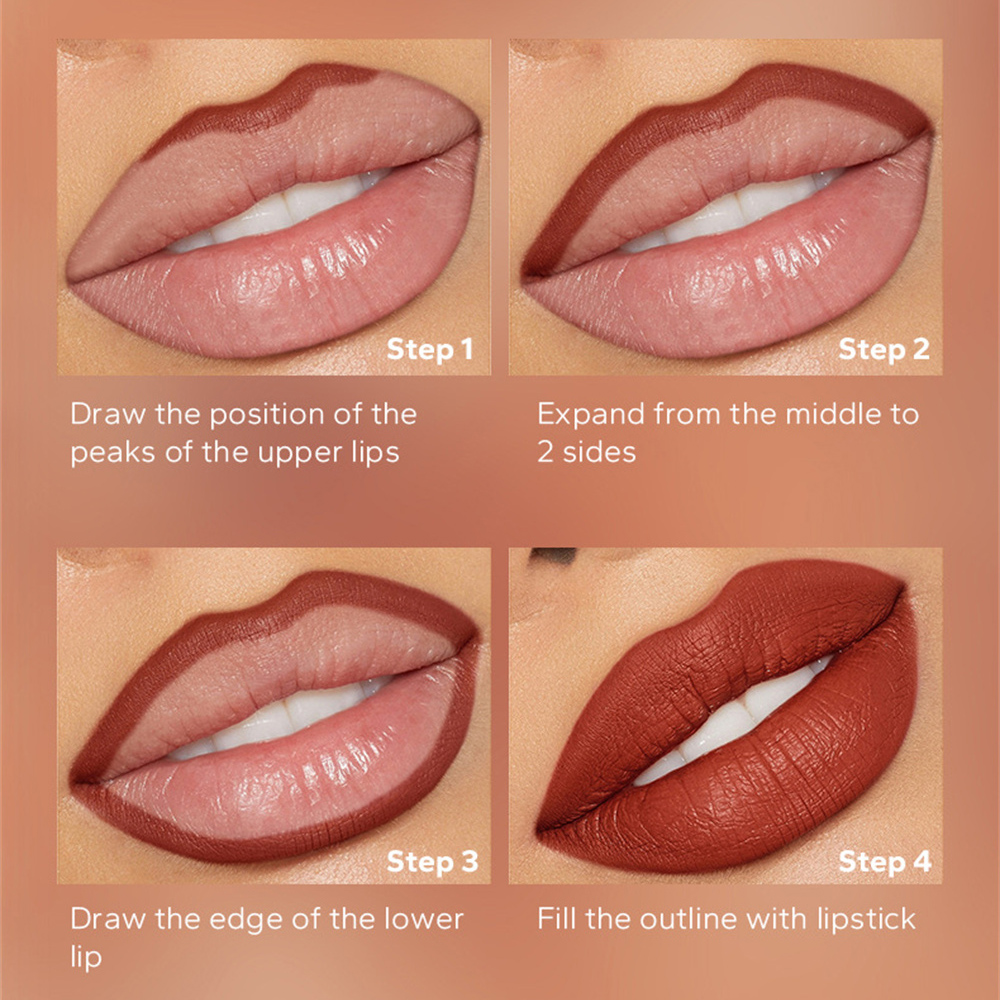 Step 1

Draw the position of the peaks of the upper lips

Step 2

Expand from the middle to 2 sides

Step 3

Draw the edge of the lower lip

Step 4

Fill the outline with lipstick