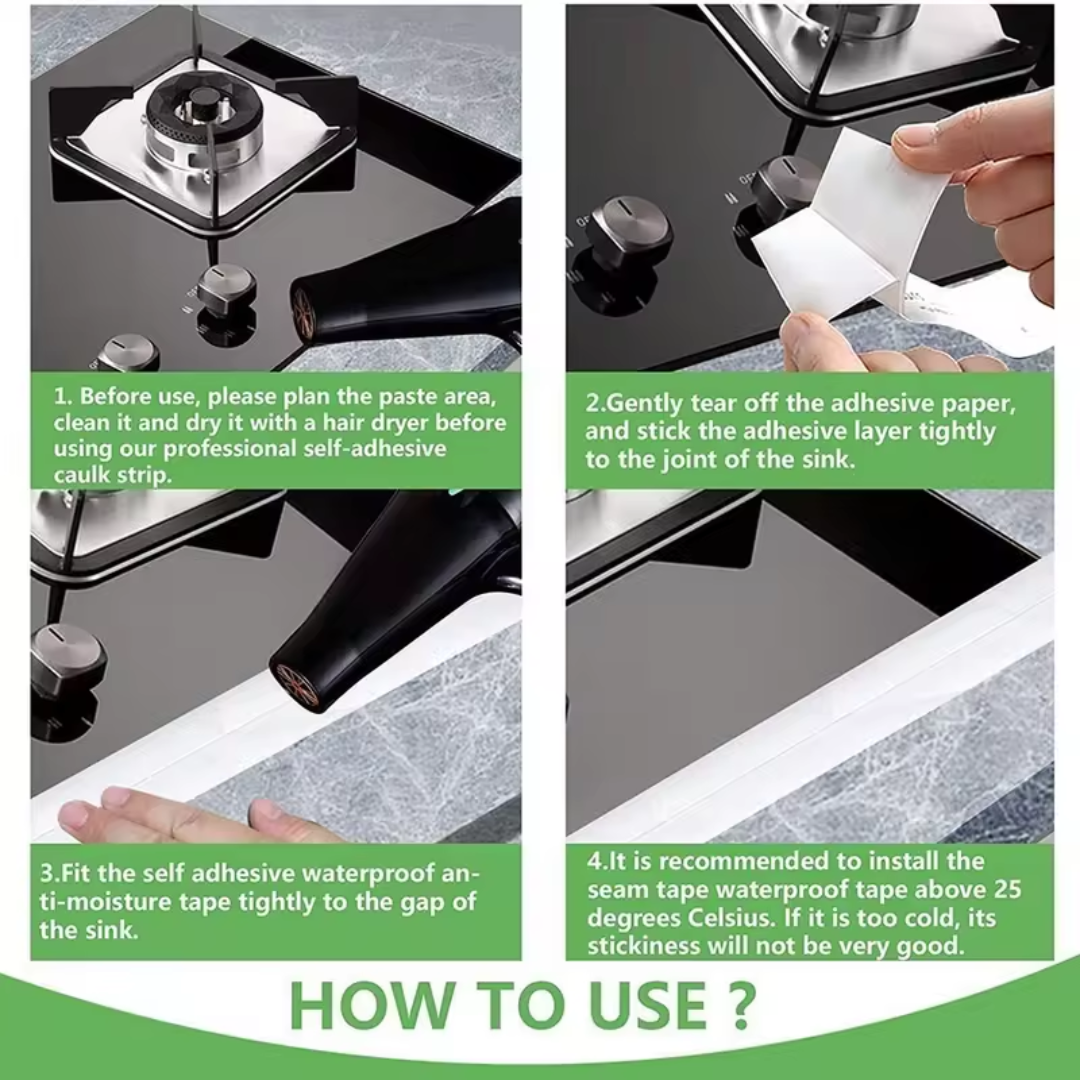 1. Before use, please plan the paste area, clean it and dry it with a hair dryer before using our professional self-adhesive caulk strip.

2.Gently tear off the adhesive paper, and stick the adhesive layer tightly to the joint of the sink.

3.Fit the self adhesive waterproof anti-moisture tape tightly to the gap of the sink.

4.It is recommended to install the seam tape waterproof tape above 25 degrees Celsius. If it is too cold, its stickiness will not be very good.

HOW TO USE ?