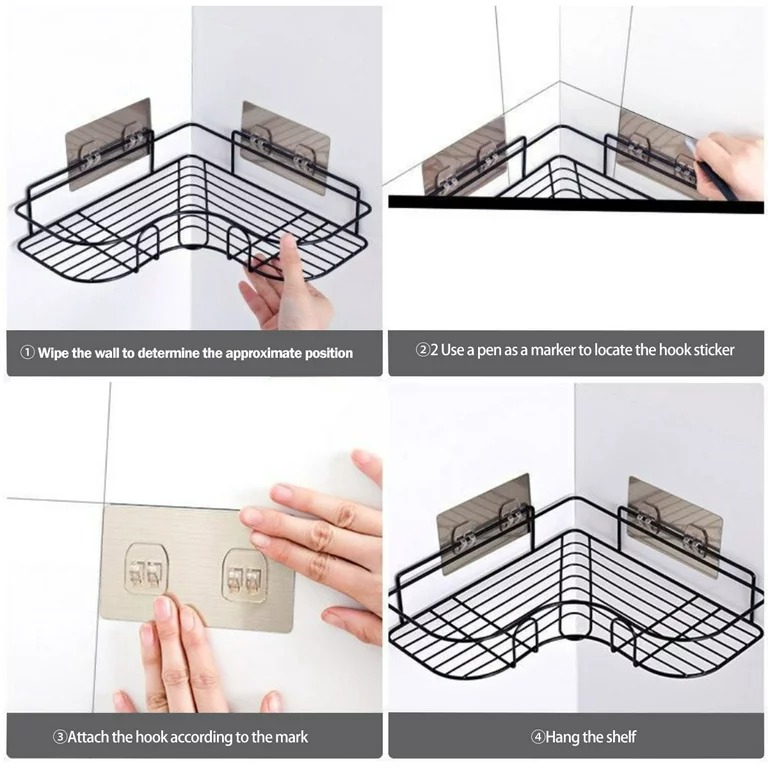 ① Wipe the wall to determine the approximate position

②2 Use a pen as a marker to locate the hook sticker

③Attach the hook according to the mark

④Hang the shelf