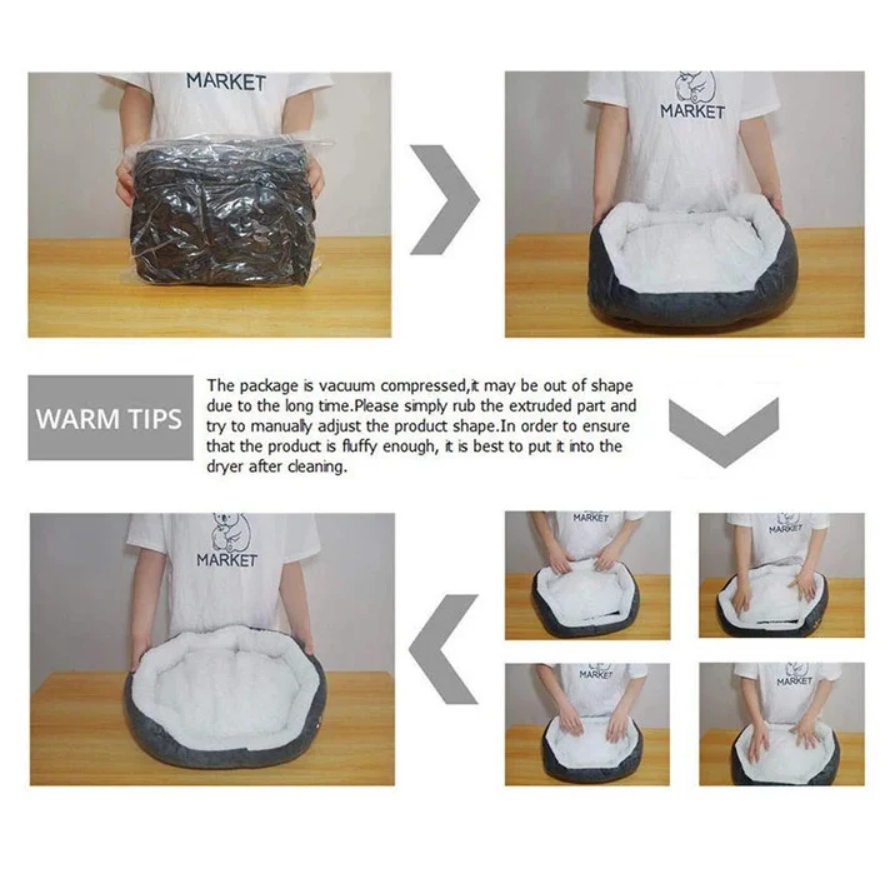 MARKET

MARKET

WARM TIPS

The package is vacuum compressed,it may be out of shape due to the long time.Please simply rub the extruded part and try to manually adjust the product shape.In order to ensure that the product is fluffy enough, it is best to put it into the dryer after cleaning.

MARKET

MARKET

MARKET

MARKET

MARKET