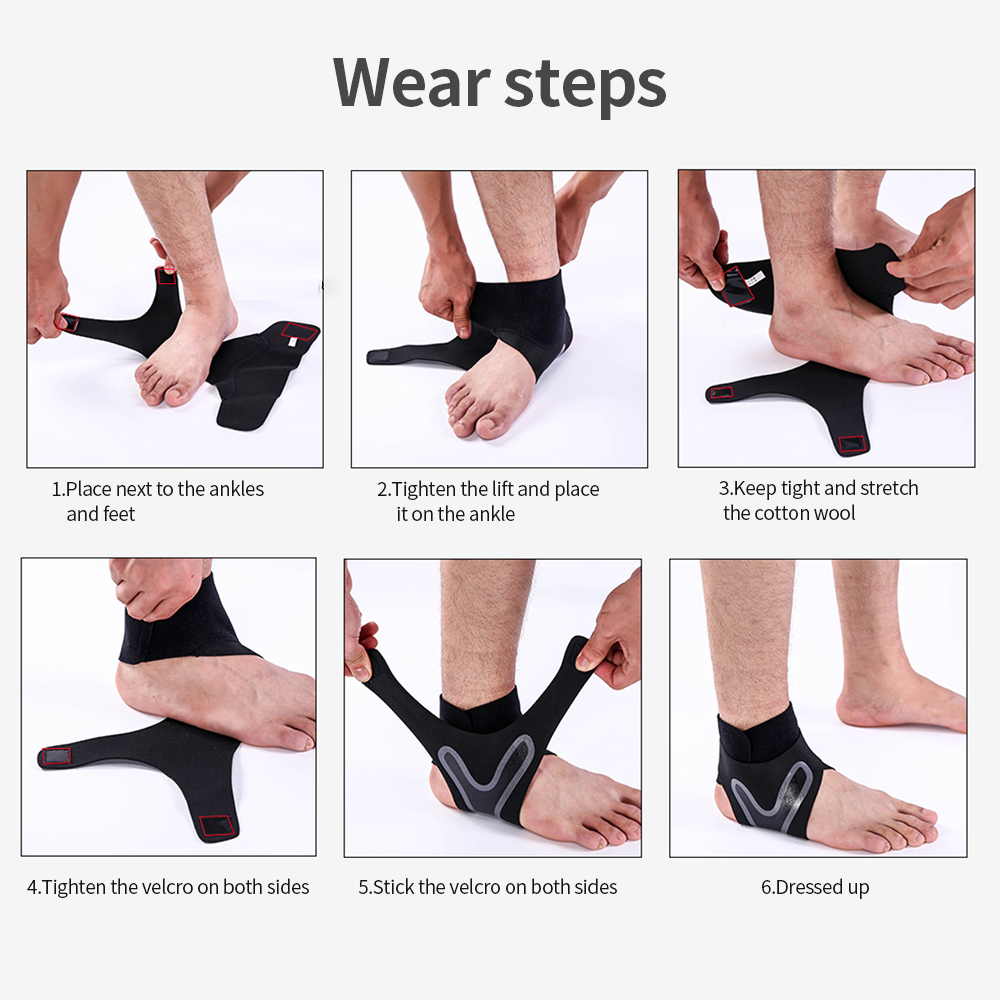 Wear steps

1.Place next to the ankles and feet

2.Tighten the lift and place it on the ankle

3.Keep tight and stretch the cotton wool

4.Tighten the velcro on both sides

5.Stick the velcro on both sides

6.Dressed up