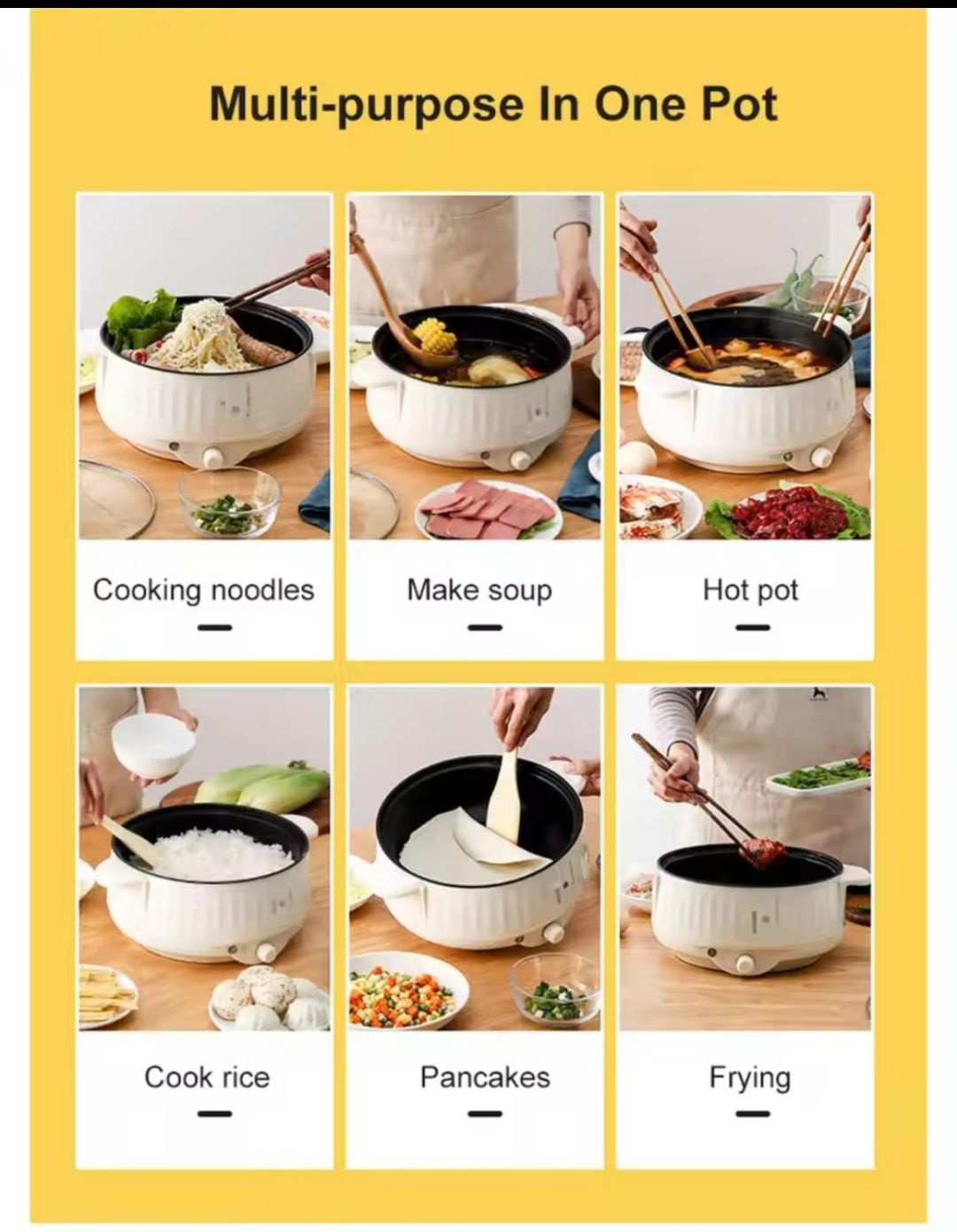 Multi-purpose In One Pot

Cooking noodles

Make soup

Hot pot

Cook rice

Pancakes

Frying